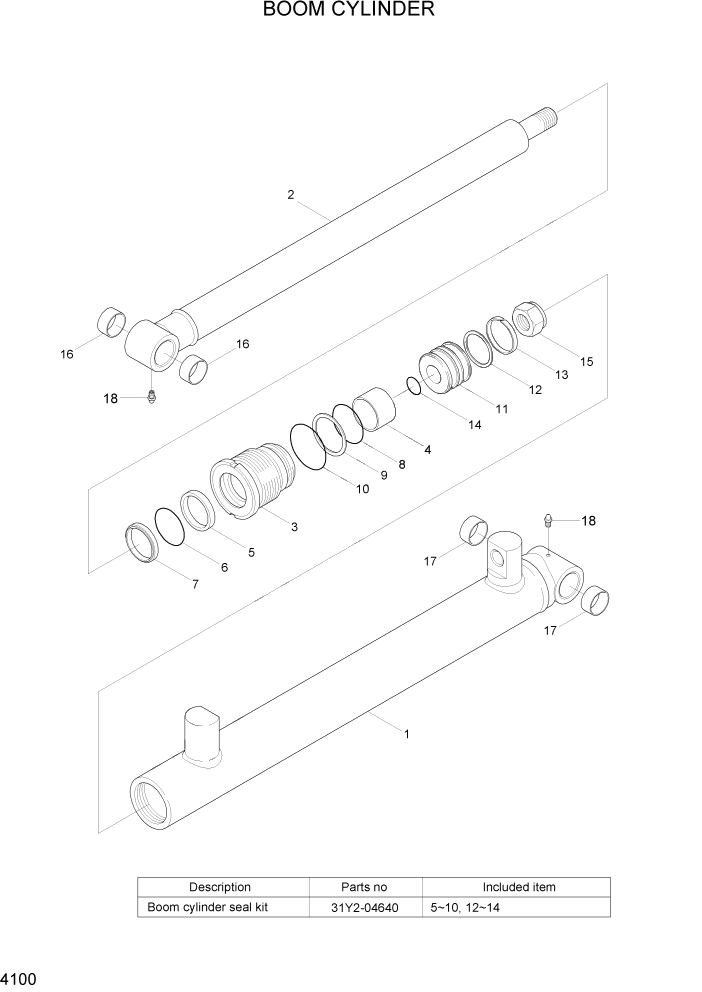 BOOM CYLINDER

2

16

16

18

15

13

12

11

14

4

8

9

10

3

5

6

7

18

17

17

1

| Description | Parts no | Included item |
|---|---|---|
| Boom cylinder seal kit | 31Y2-04640 | 5~10, 12~14 |

4100