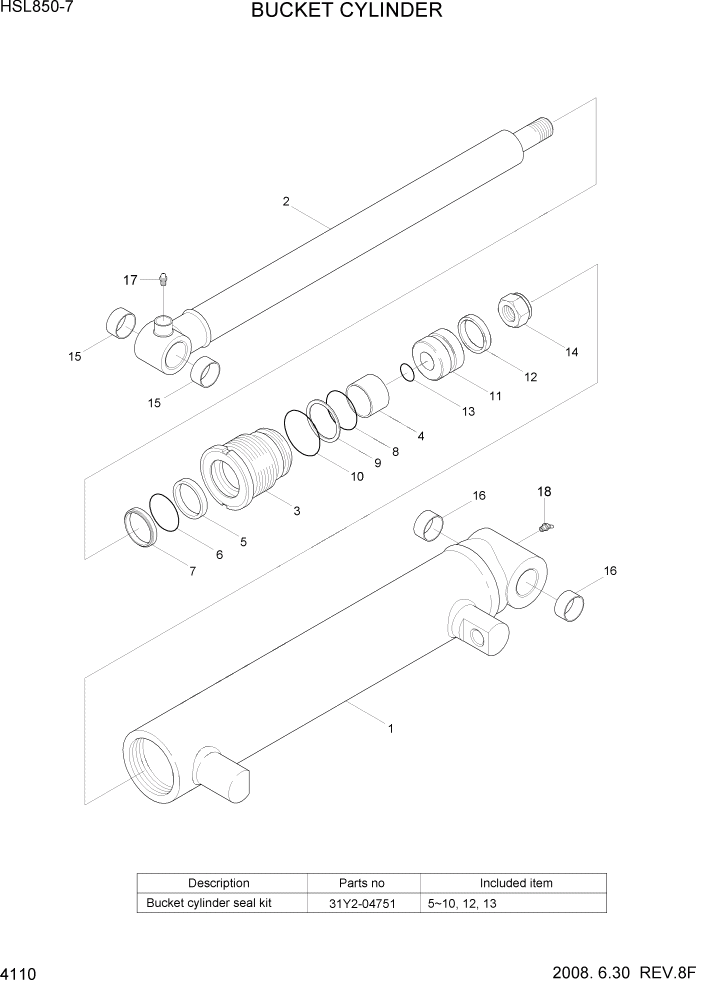 HSL850-7

BUCKET CYLINDER

2

17

15

15

14

12

11

13

4

8

9

10

3

5

6

7

16

18

16

1

| Description | Parts no | Included item |
|---|---|---|
| Bucket cylinder seal kit | 31Y2-04751 | 5~10, 12, 13 |

4110

2008. 6.30 REV.8F