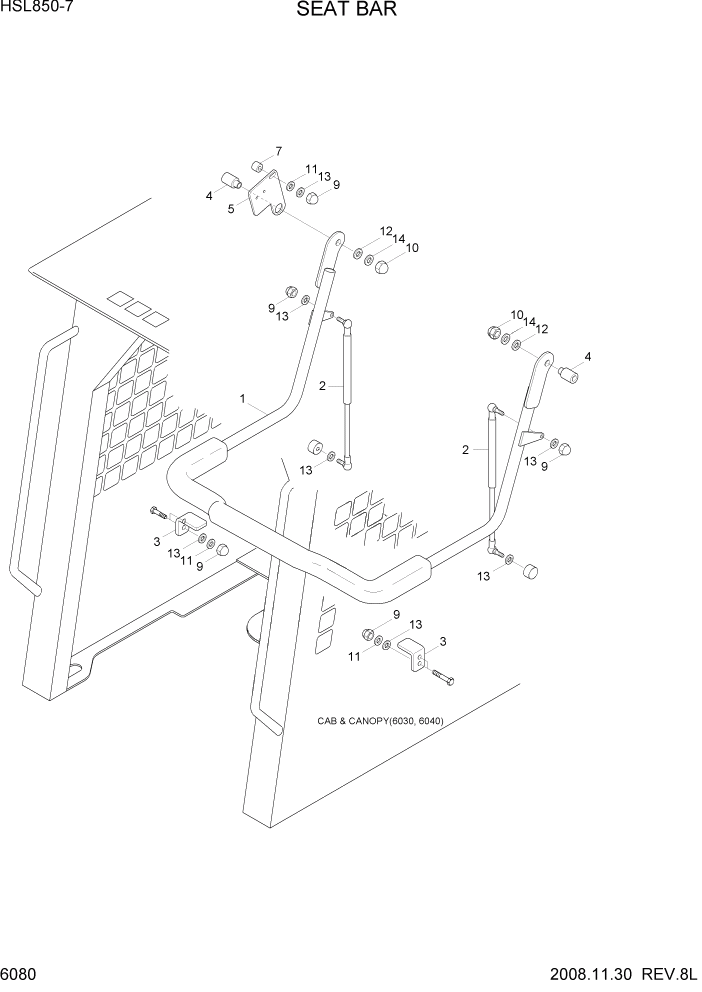 HSL850-7

SEAT BAR

7
11
13
9
4
5
12
14
10
9
13
10
14
12
4
1
2
2
13
13
9
3
13
11
9
13
9
13
3
11

CAB & CANOPY(6030, 6040)

6080

2008.11.30 REV.8L