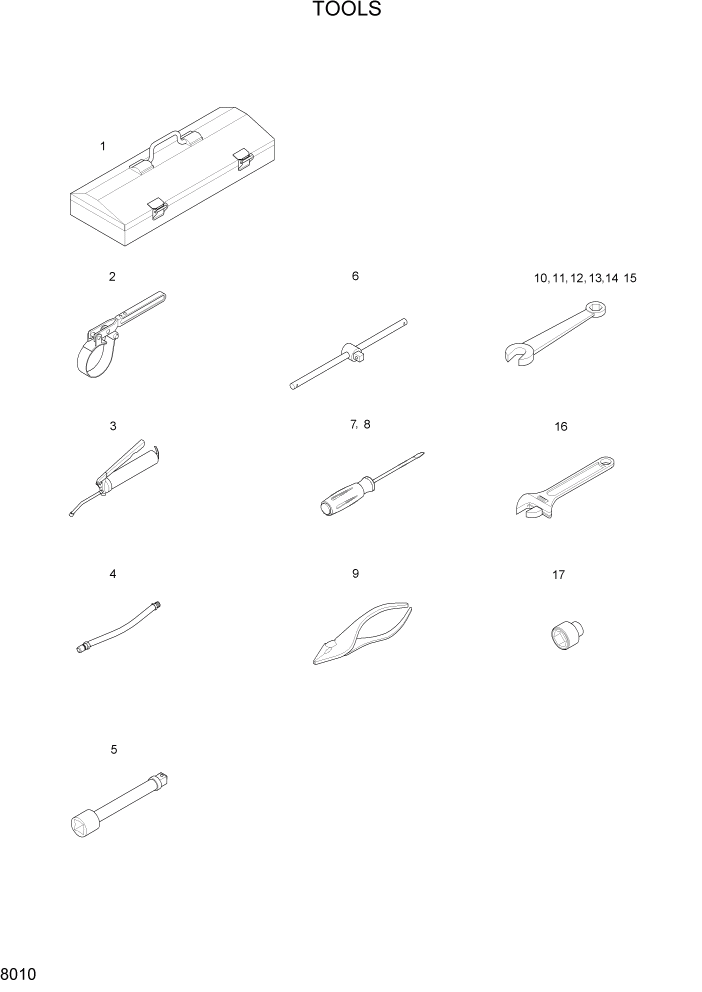 TOOLS

1

2

6

10, 11, 12, 13, 14 15

3

7, 8

16

4

9

17

5

8010