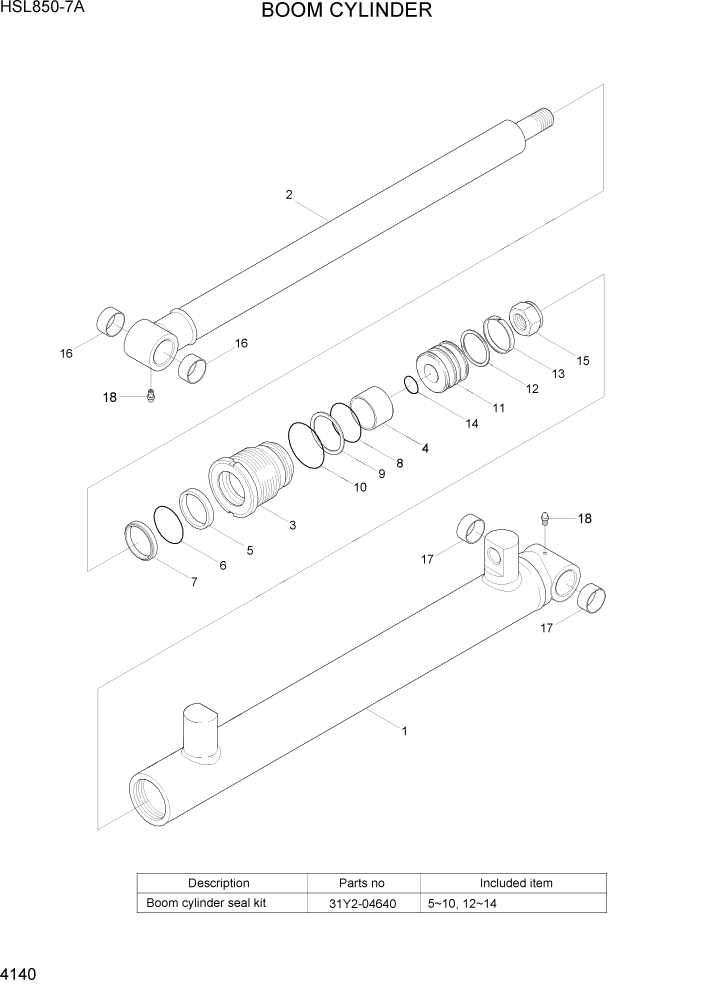 HSL850-7A

BOOM CYLINDER

2

16

16

18

15

13

12

11

14

4

8

9

10

3

5

6

7

18

17

17

1

| Description | Parts no | Included item |
|---|---|---|
| Boom cylinder seal kit | 31Y2-04640 | 5~10, 12~14 |

4140