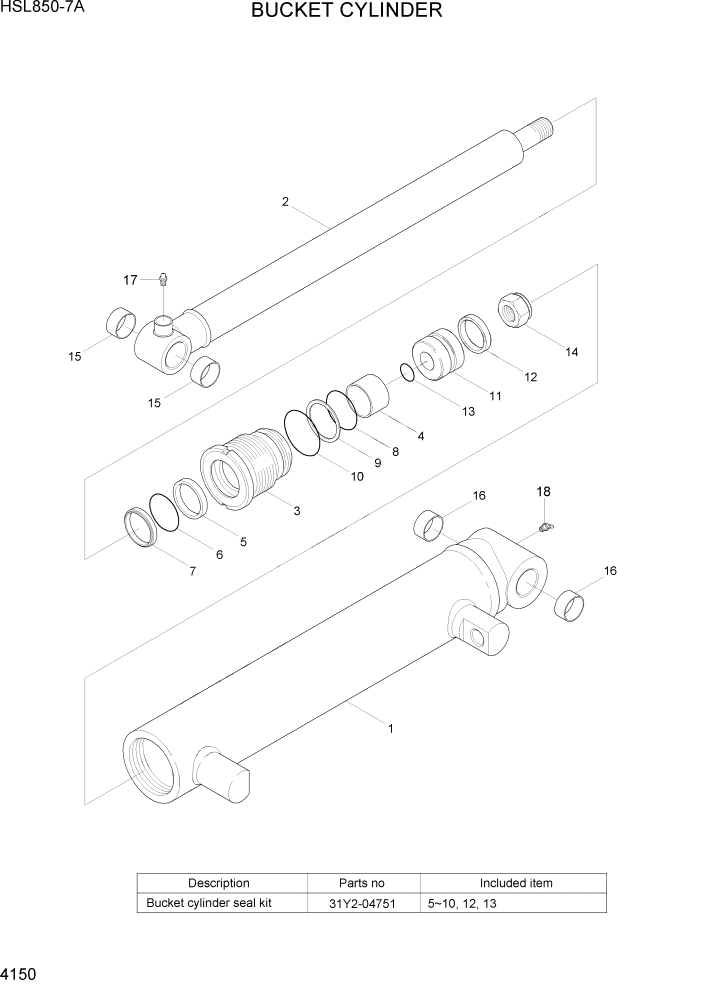 HSL850-7A

BUCKET CYLINDER

2
17
15
15
14
12
11
13
4
8
9
10
3
5
6
7
16
18
16
1

| Description | Parts no | Included item |
|---|---|---|
| Bucket cylinder seal kit | 31Y2-04751 | 5~10, 12, 13 |

4150