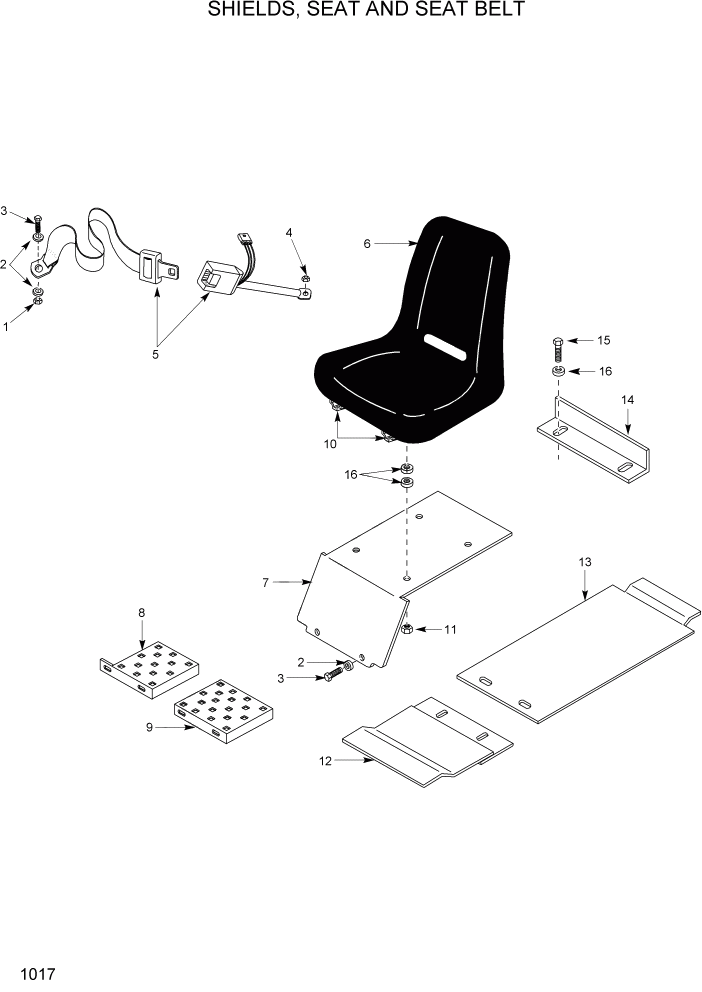 SHIELDS, SEAT AND SEAT BELT

3
2
1
5
4
6
15
16
14
10
16
7
13
8
11
2
3
9
12

1017