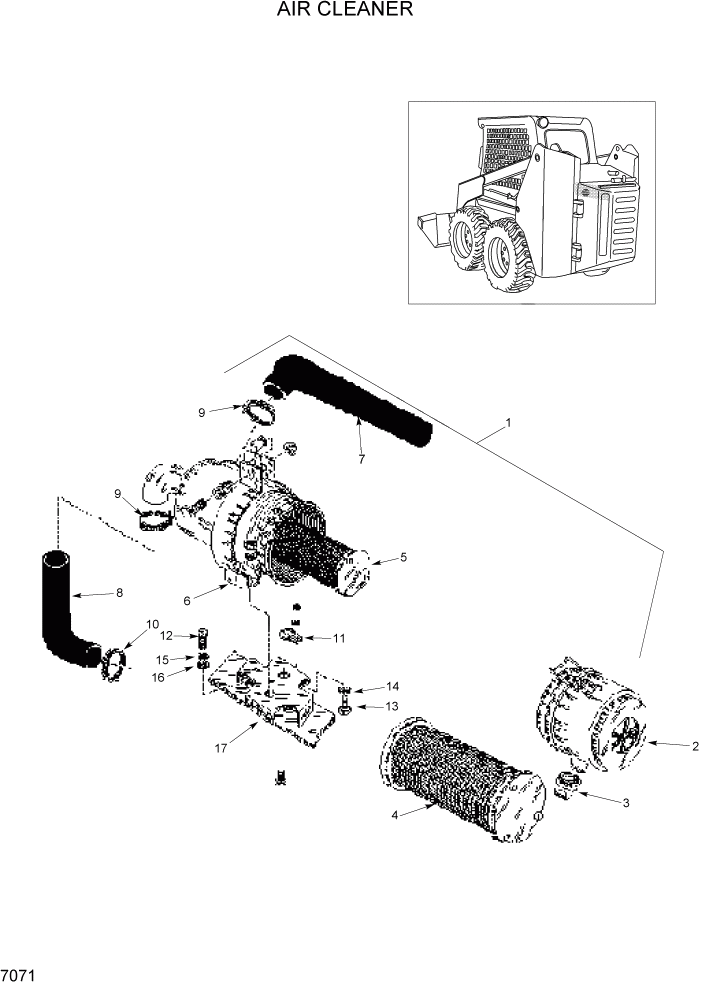 AIR CLEANER

1
9
7
9
5
8
6
10
12
11
15
16
14
13
17
2
3
4

7071