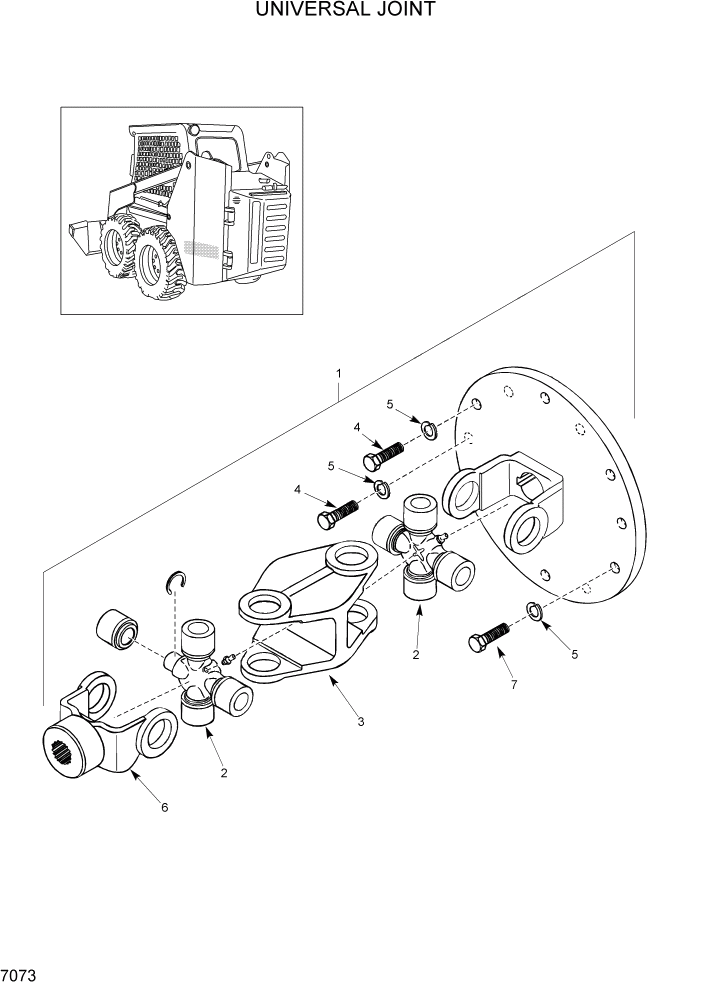 UNIVERSAL JOINT

1

5

4

5

4

2

5

7

3

2

6

7073