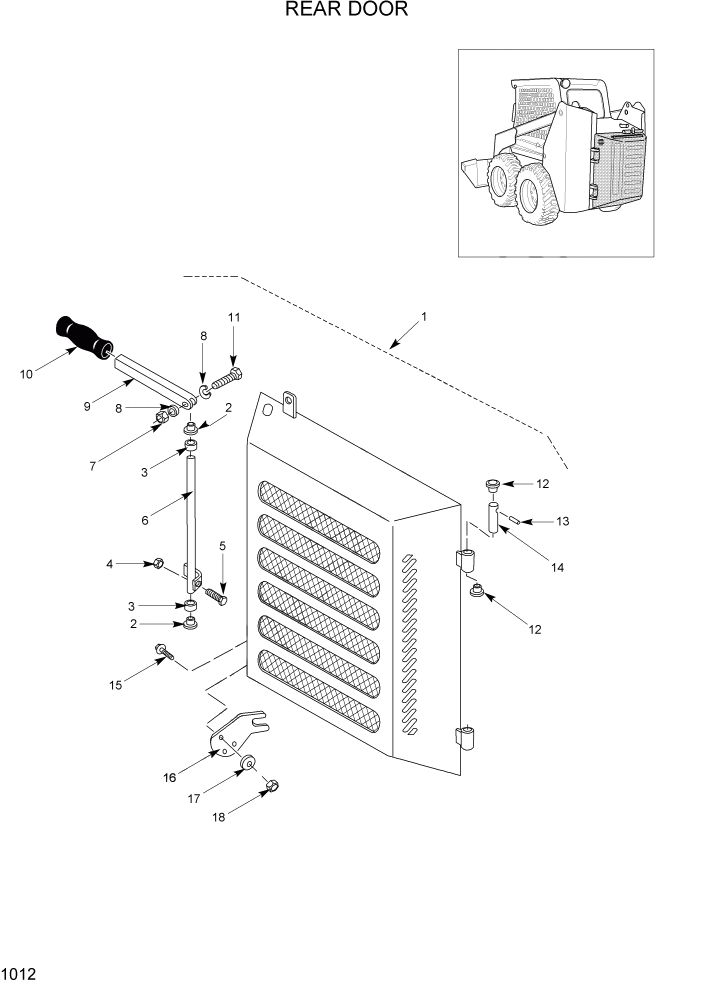 REAR DOOR

1

11

8

10

9

8

2

7

3

6

12

13

14

4

5

3

2

12

15

16

17

18

1012