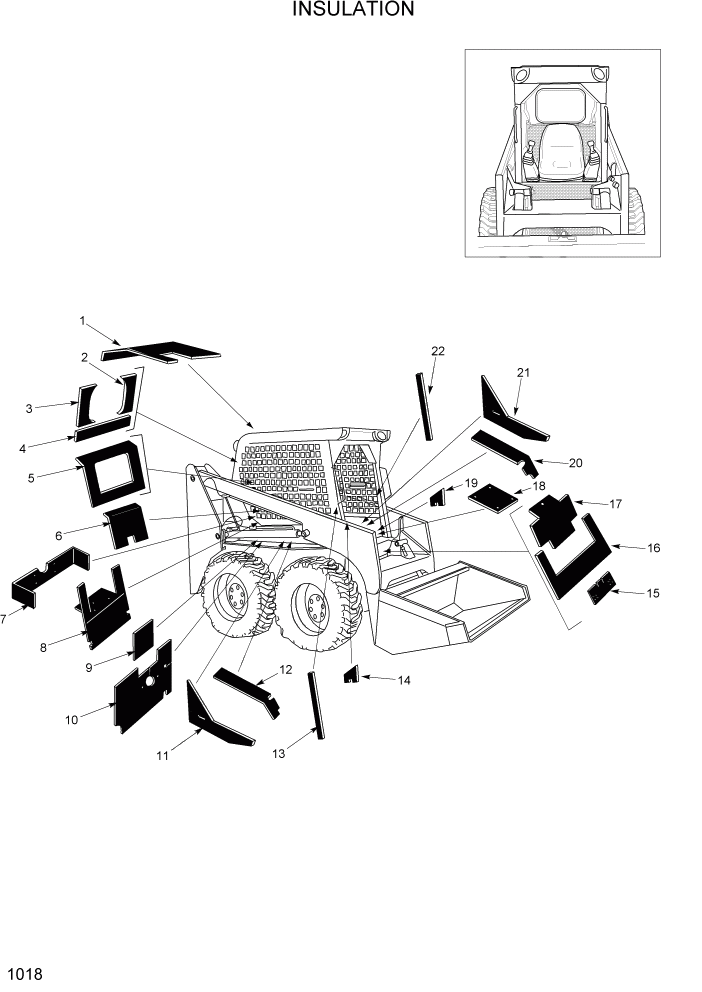 INSULATION

1
2
3
4
5
6
7
8
9
10
11
12
13
14
15
16
17
18
19
20
21
22

1018