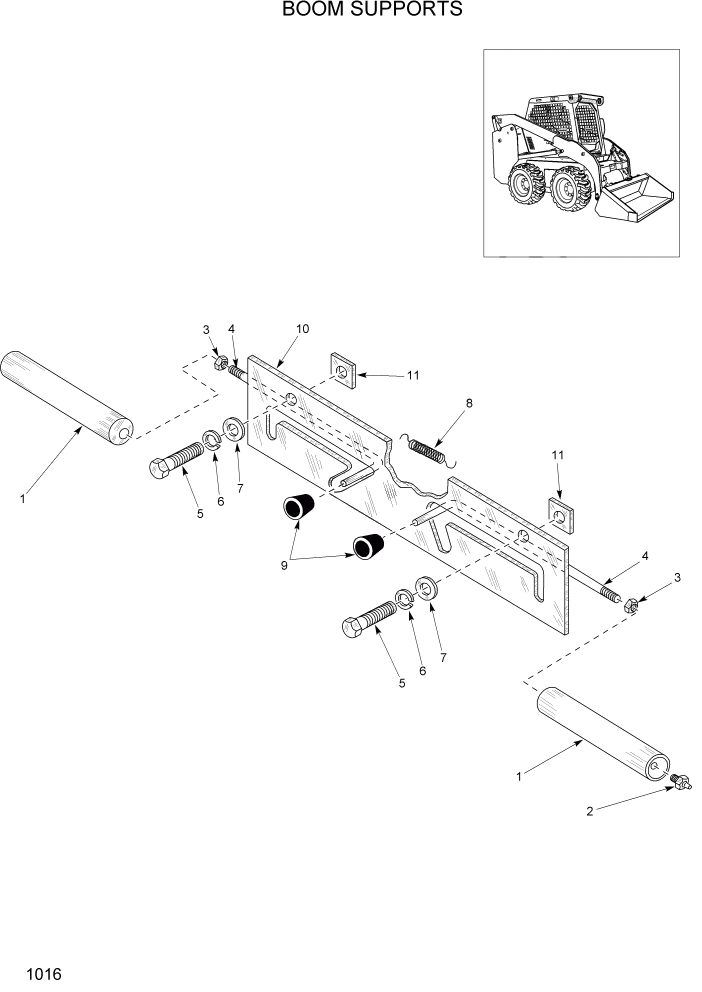 BOOM SUPPORTS

3
4
10
11
8
11
1
5
6
7
9
4
3
5
6
7
1
2

1016