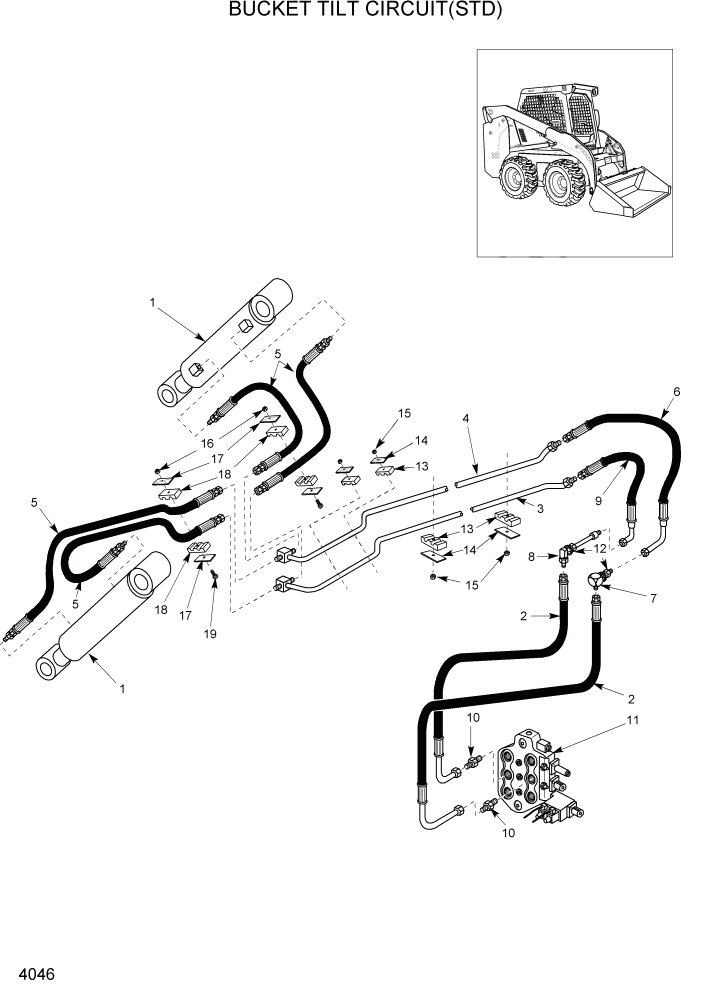 BUCKET TILT CIRCUIT(STD)

1
5
16
17
18
15
14
13
4
6
5
5
18
17
19
1
13
14
15
3
9
8
12
7
2
2
10
11
10

4046