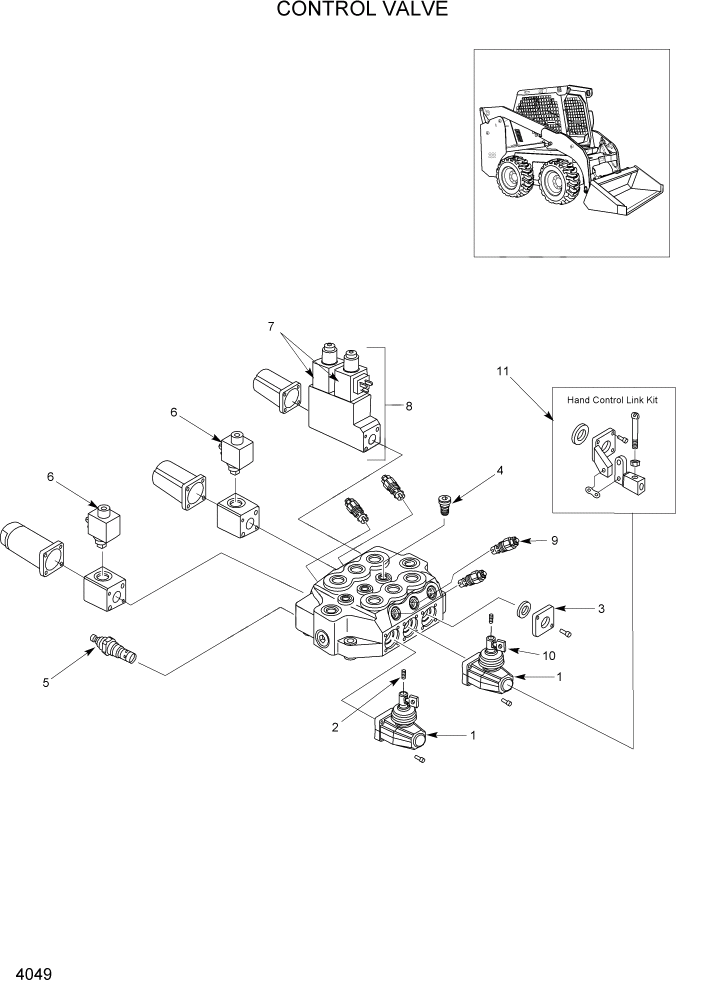 CONTROL VALVE

7
8
11
Hand Control Link Kit
6
6
4
9
3
10
1
5
2
1

4049