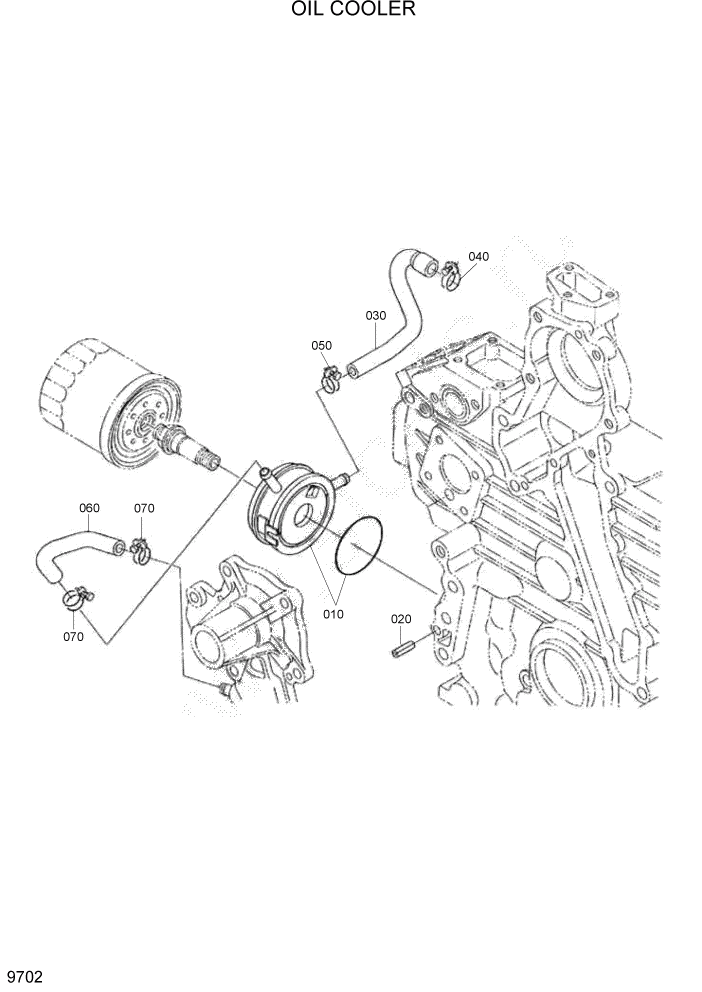 OIL COOLER

040

030

050

060

070

070

010

020

9702