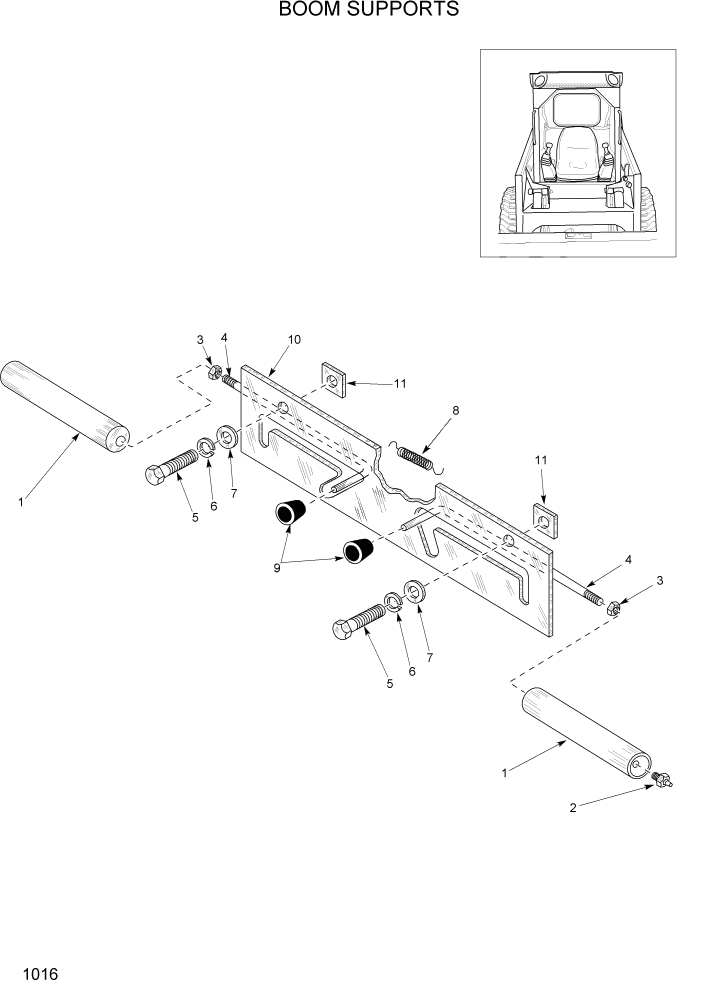 BOOM SUPPORTS

3
4
10
11
8
11
1
5
6
7
9
4
3
5
6
7
1
2

1016