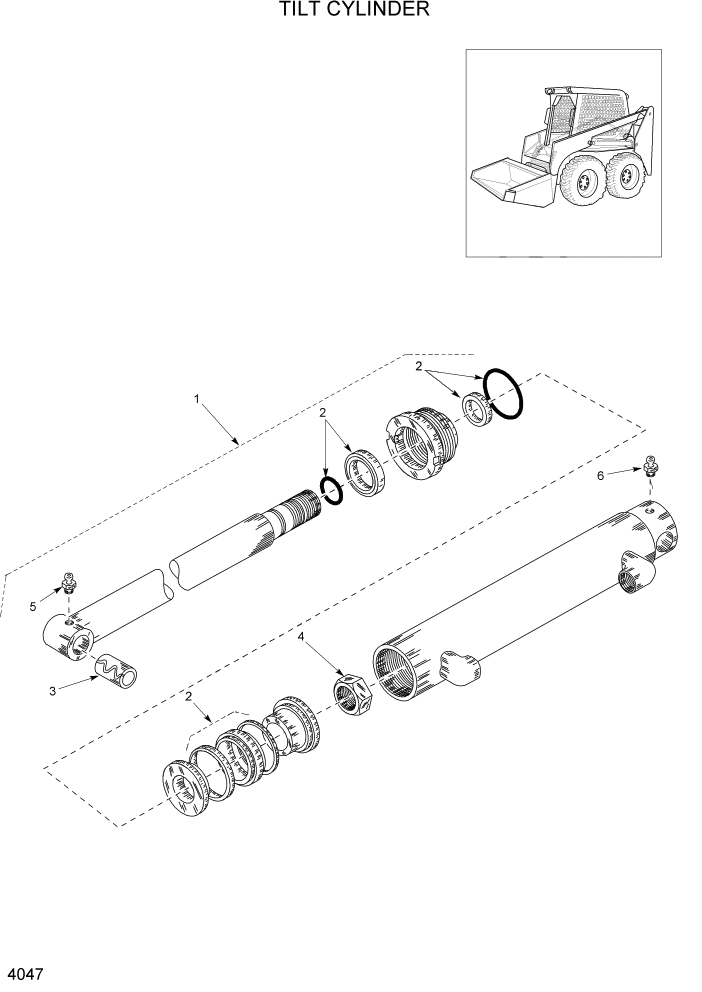 TILT CYLINDER

2
1
2
6
5
4
3
2

4047