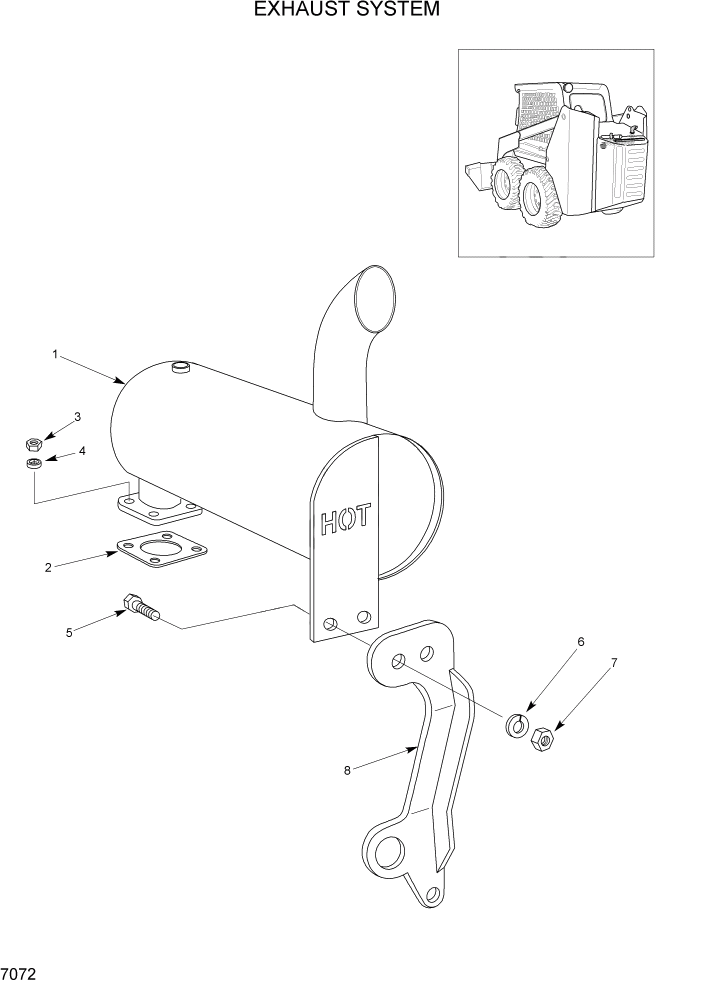 EXHAUST SYSTEM

1

3

4

HOT

2

5

6

7

8

7072