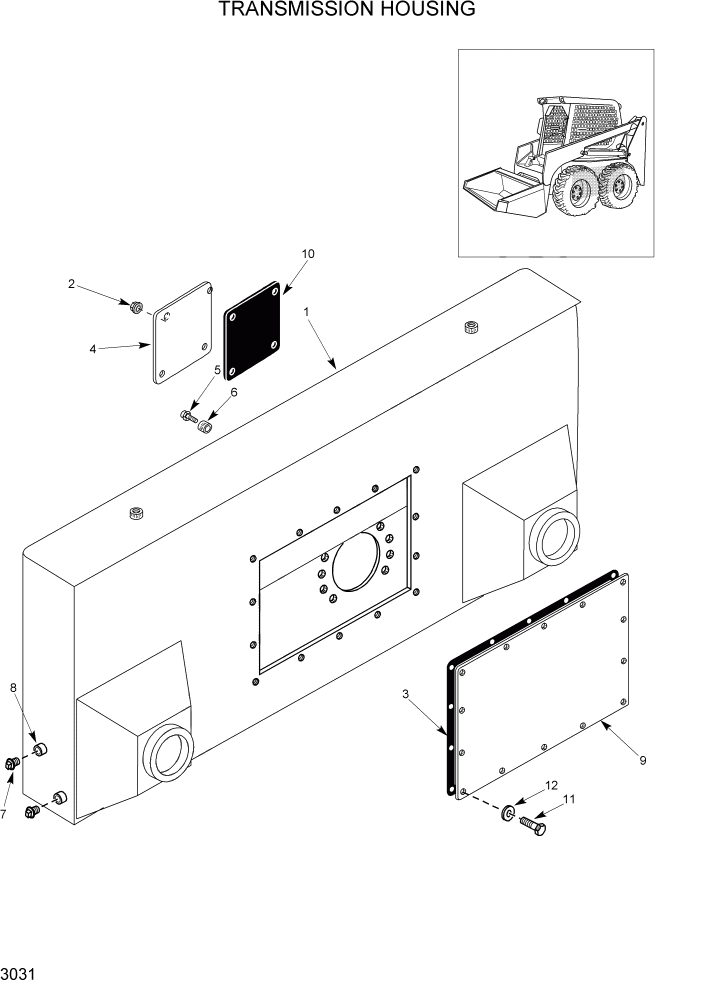 TRANSMISSION HOUSING

10
2
1
4
5
6
8
3
9
7
12
11

3031