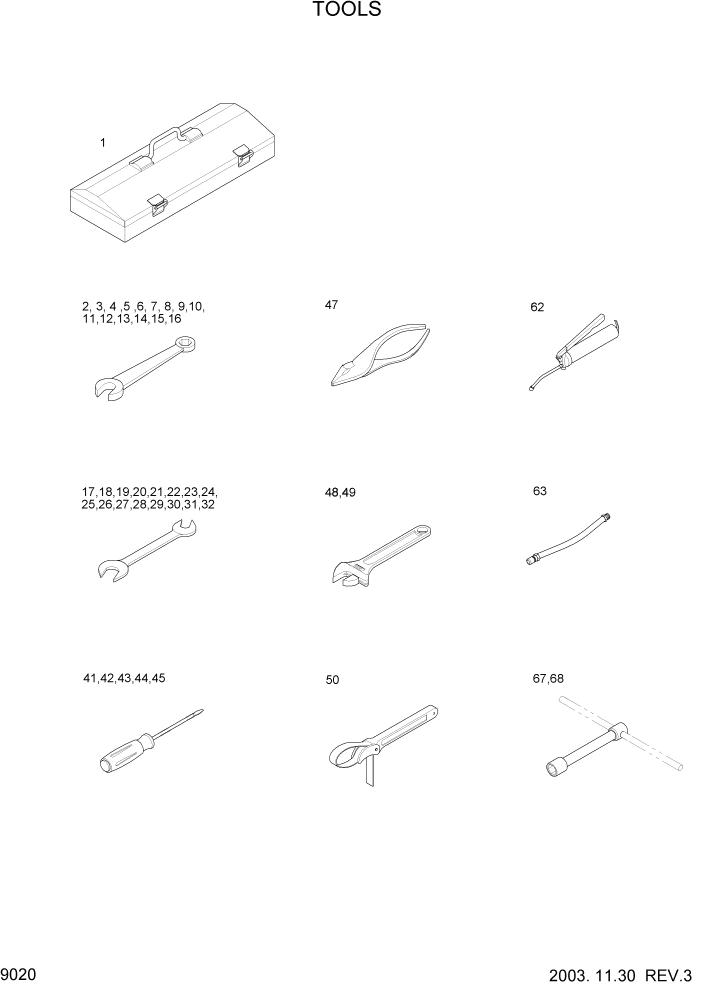 TOOLS

1

2, 3, 4 ,5 ,6, 7, 8, 9,10, 11,12,13,14,15,16

47

62

17,18,19,20,21,22,23,24, 25,26,27,28,29,30,31,32

48,49

63

41,42,43,44,45

50

67,68

9020

2003. 11.30 REV.3