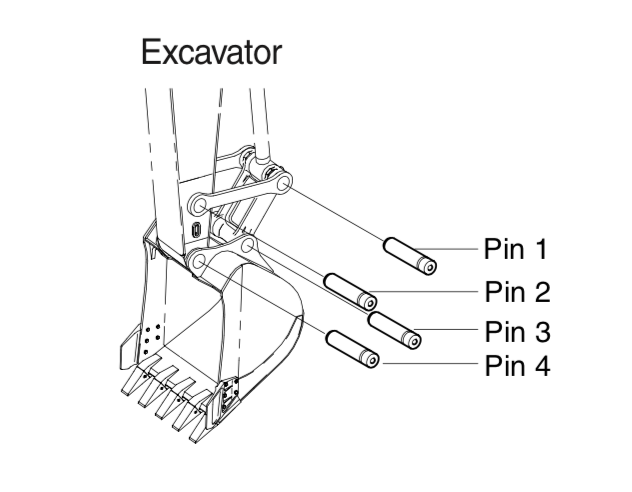 Excavator

Pin 1
Pin 2
Pin 3
Pin 4