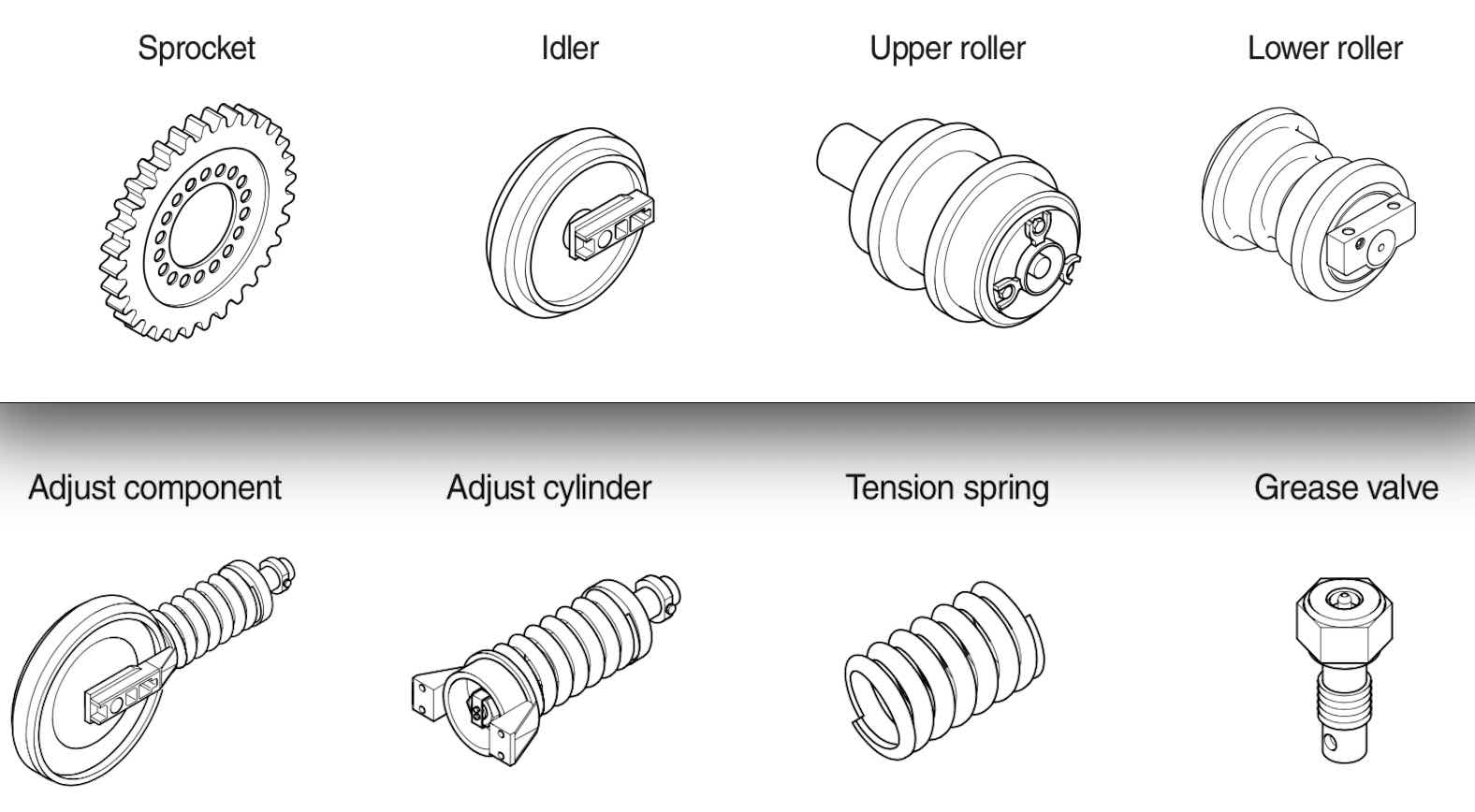 Sprocket

Idler

Upper roller

Lower roller

Adjust component

Adjust cylinder

Tension spring

Grease valve