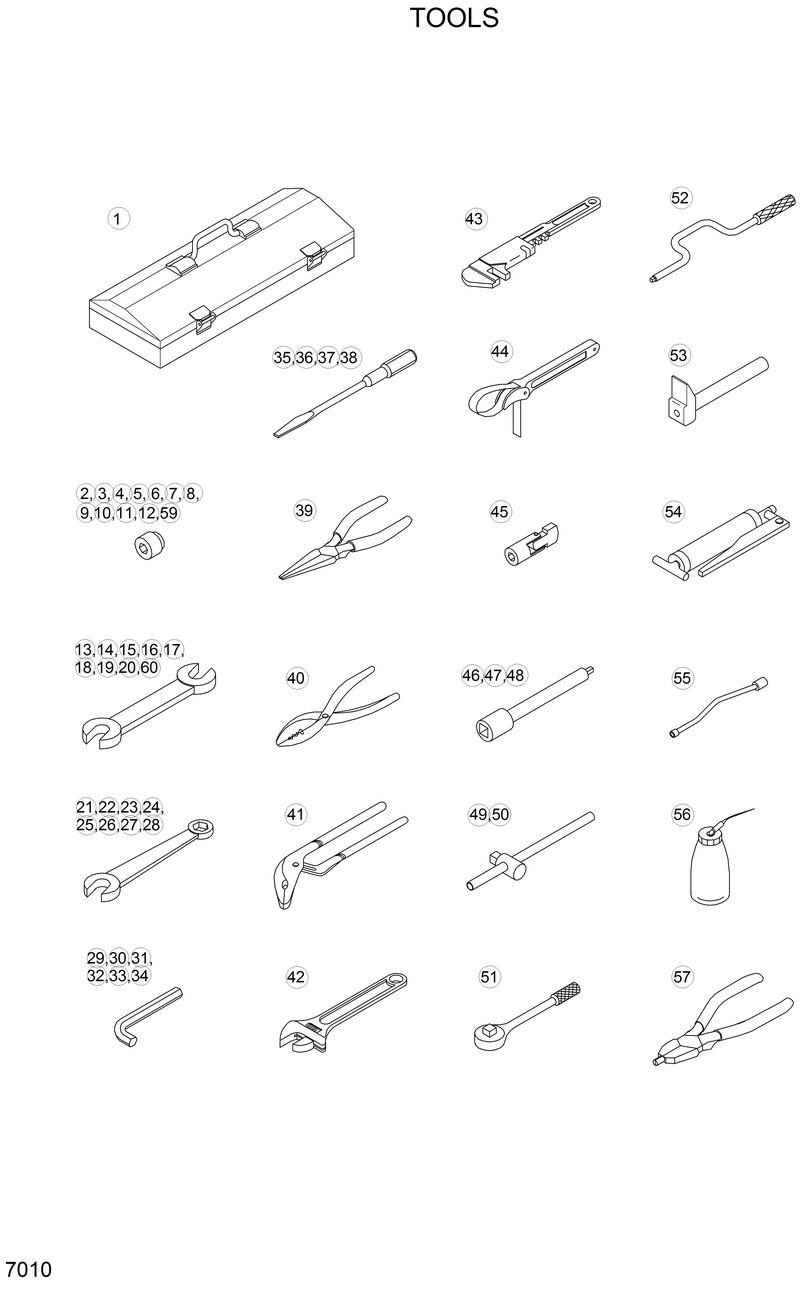 TOOLS

1

43

52

35,36,37,38

44

53

2,3,4,5,6,7,8,
9,10,11,12,59

39

45

54

13,14,15,16,17,
18,19,20,60

40

46,47,48

55

21,22,23,24,
25,26,27,28

41

49,50

56

29,30,31,
32,33,34

42

51

57

7010