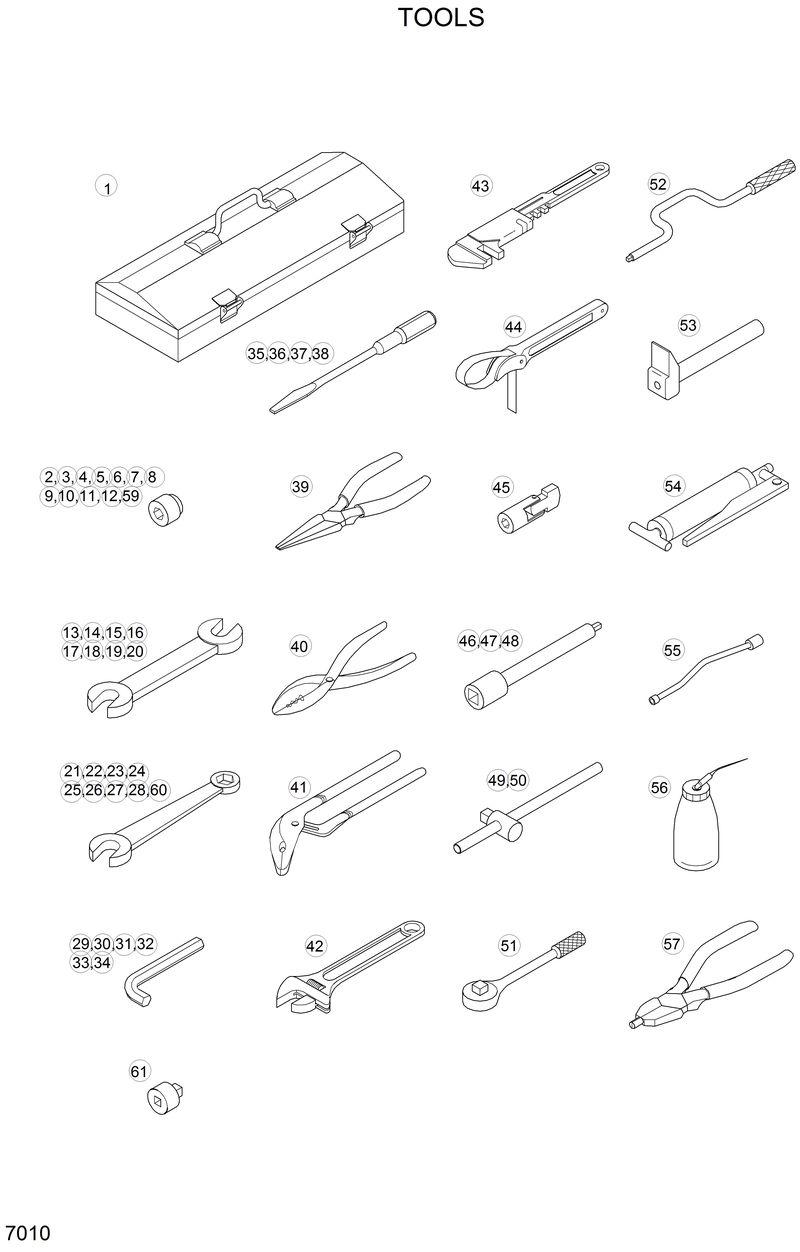 TOOLS

1

43

52

35,36,37,38

44

53

2, 3, 4, 5, 6, 7, 8
9,10,11,12,59

39

45

54

13,14,15,16
17,18,19,20

40

46,47,48

55

21,22,23,24
25,26,27,28,60

41

49,50

56

29,30,31,32
33,34

42

51

57

61

7010