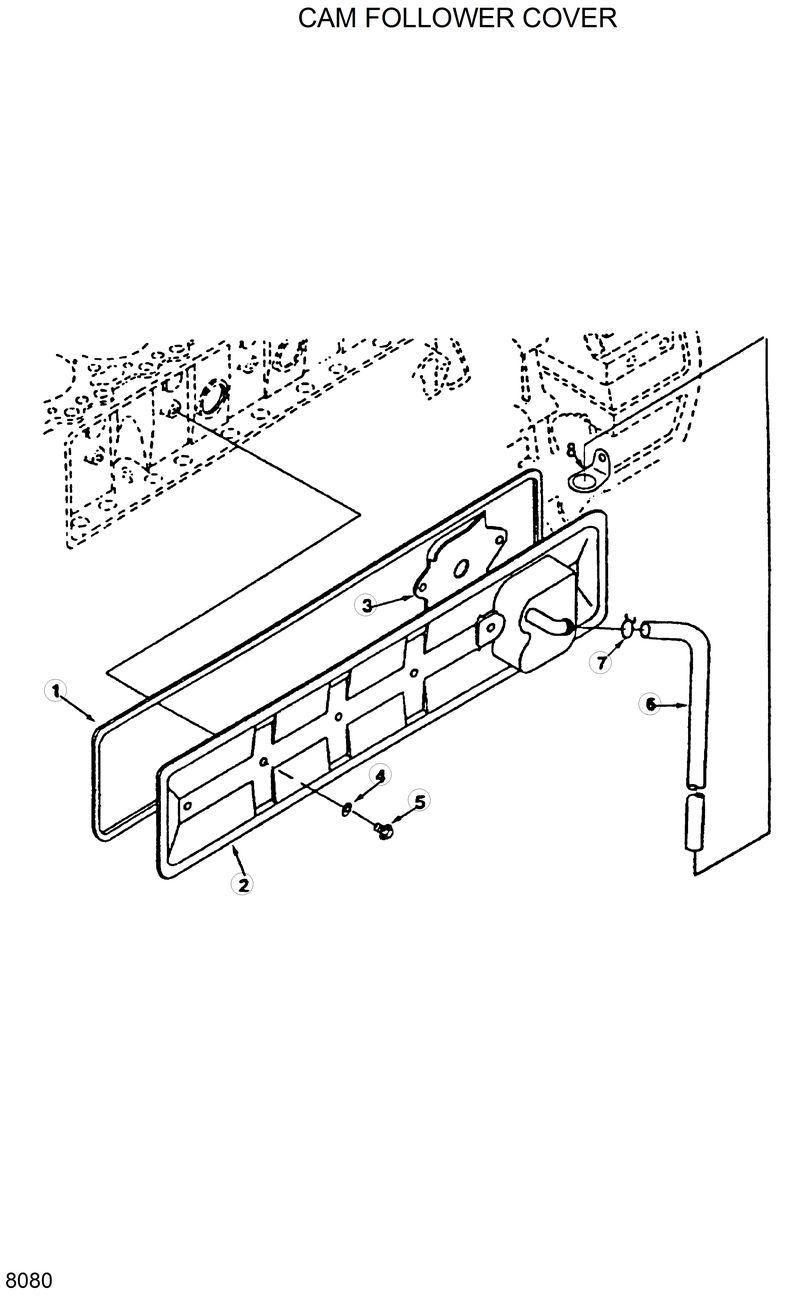 CAM FOLLOWER COVER

8

3

7

1

6

4

5

2

8080