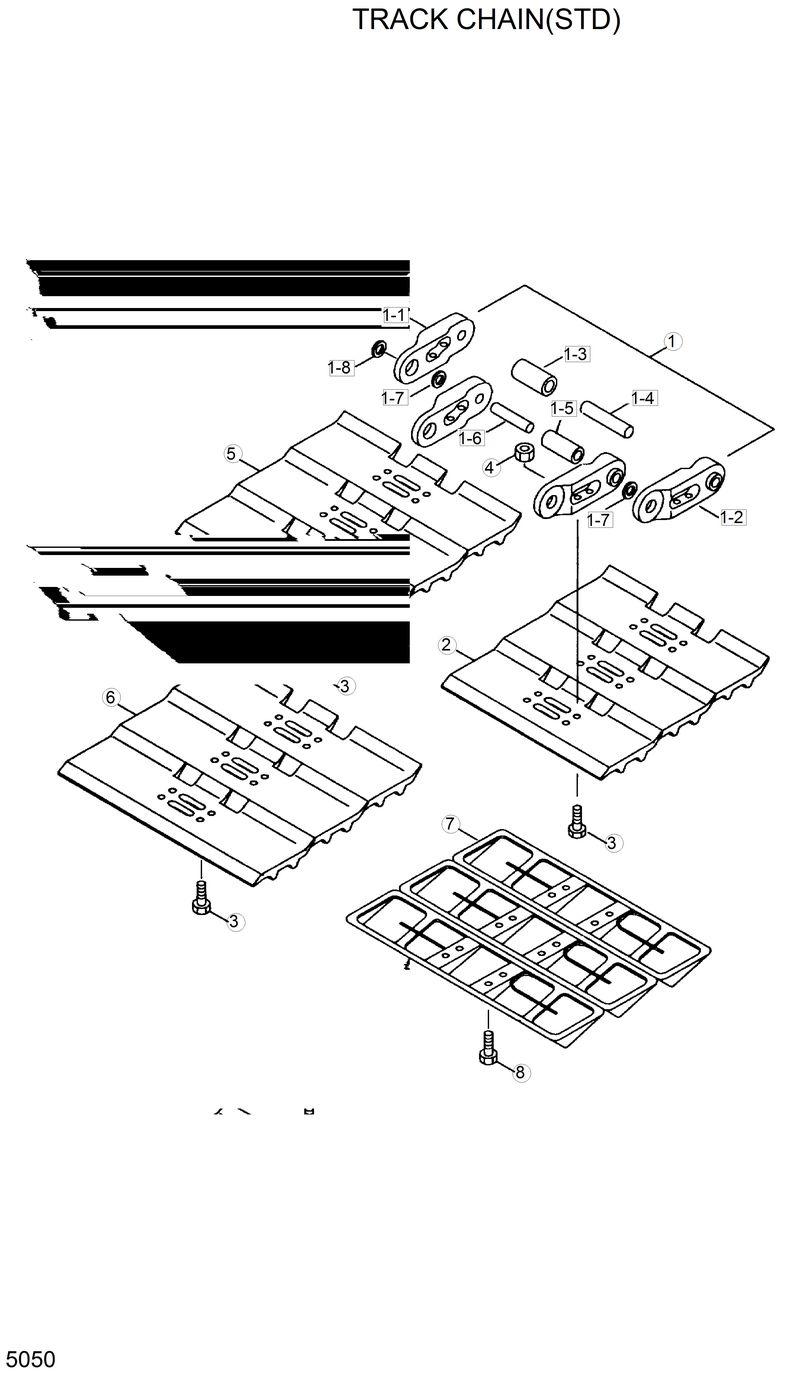 TRACK CHAIN(STD)

1-1
1
1-8
1-3
1-7
1-4
1-5
1-6
5
4
1-7
1-2
2
3
6
3
7
3
8

5050