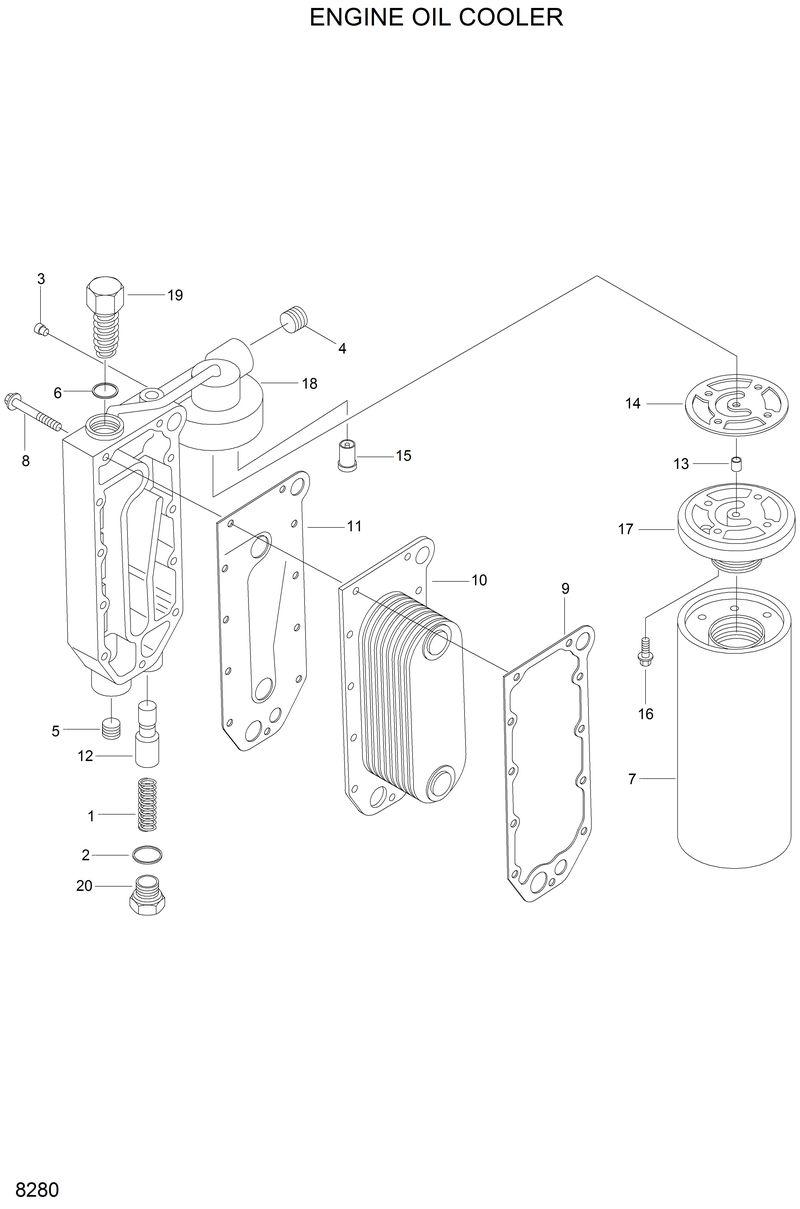 ENGINE OIL COOLER

3
19
4
6
18
8
14
15
13
11
17
10
9
16
5
12
7
1
2
20

8280