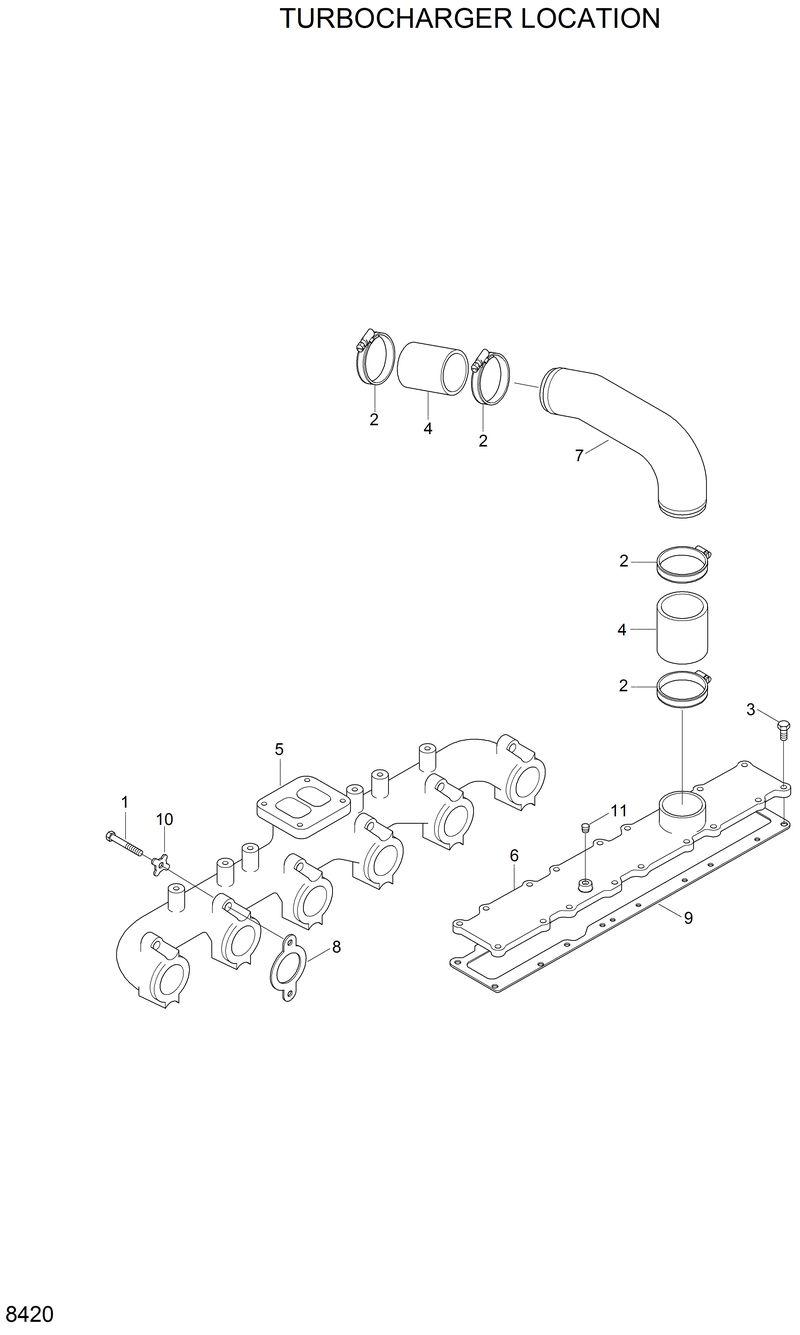 TURBOCHARGER LOCATION

2
4
2
7
2
4
2
3
5
1
10
11
6
9
8

8420