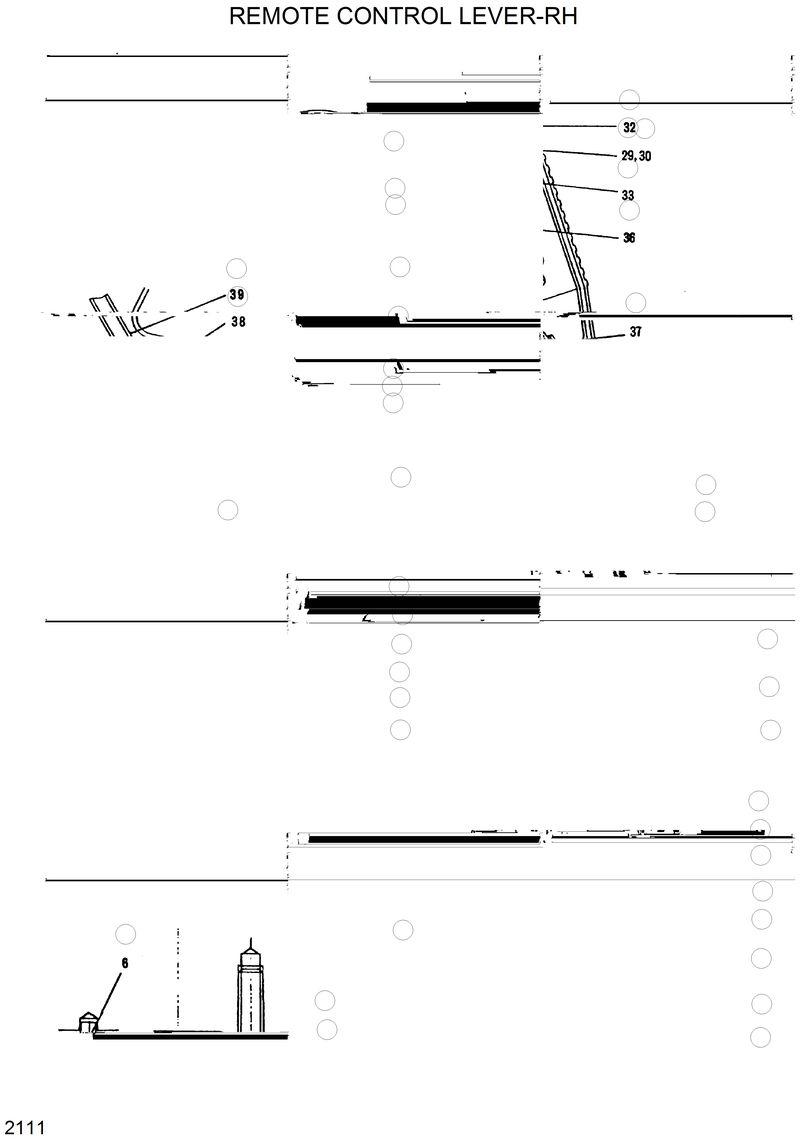 REMOTE CONTROL LEVER-RH

32
29,30
33
36
39
38
37
6

2111