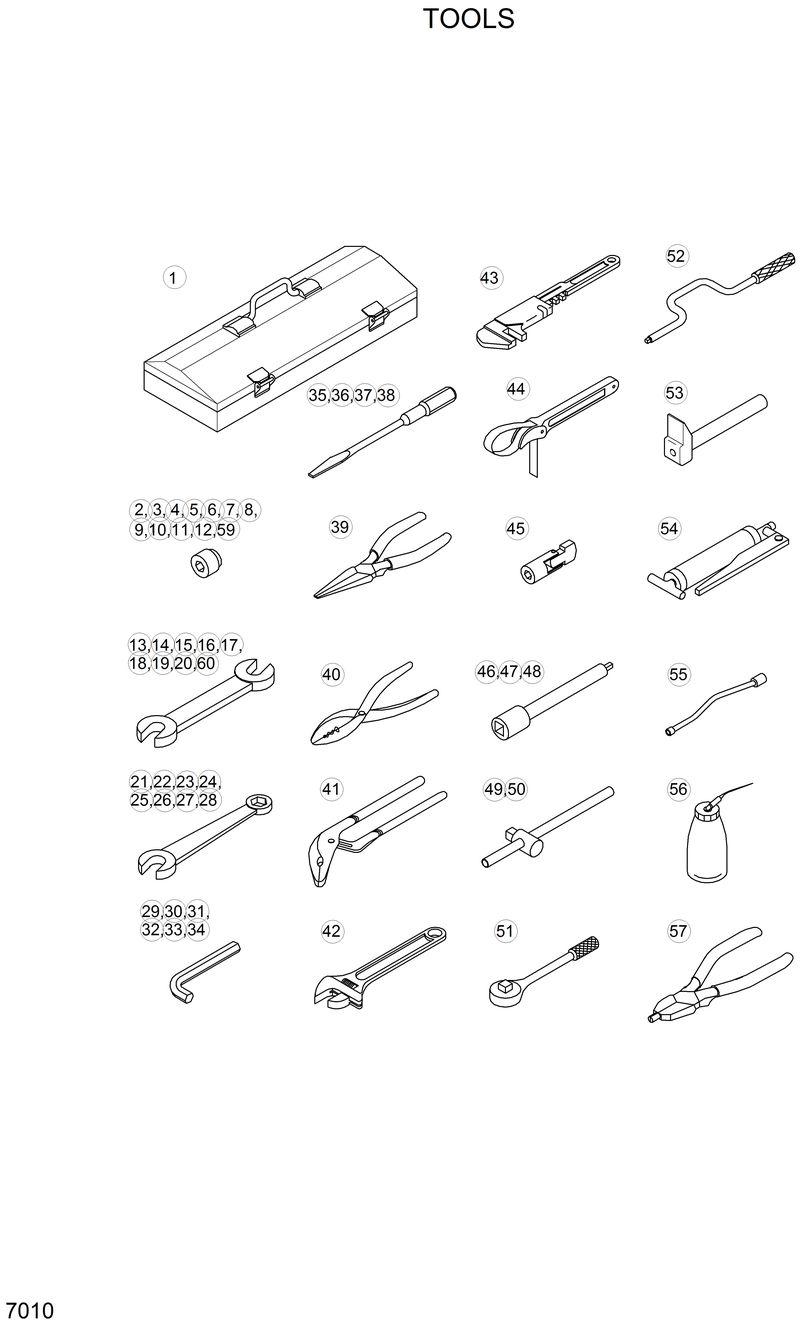 TOOLS

1

43

52

35,36,37,38

44

53

2, 3, 4, 5, 6, 7, 8,
9,10,11,12,59

39

45

54

13,14,15,16,17,
18,19,20,60

40

46,47,48

55

21,22,23,24,
25,26,27,28

41

49,50

56

29,30,31,
32,33,34

42

51

57

7010