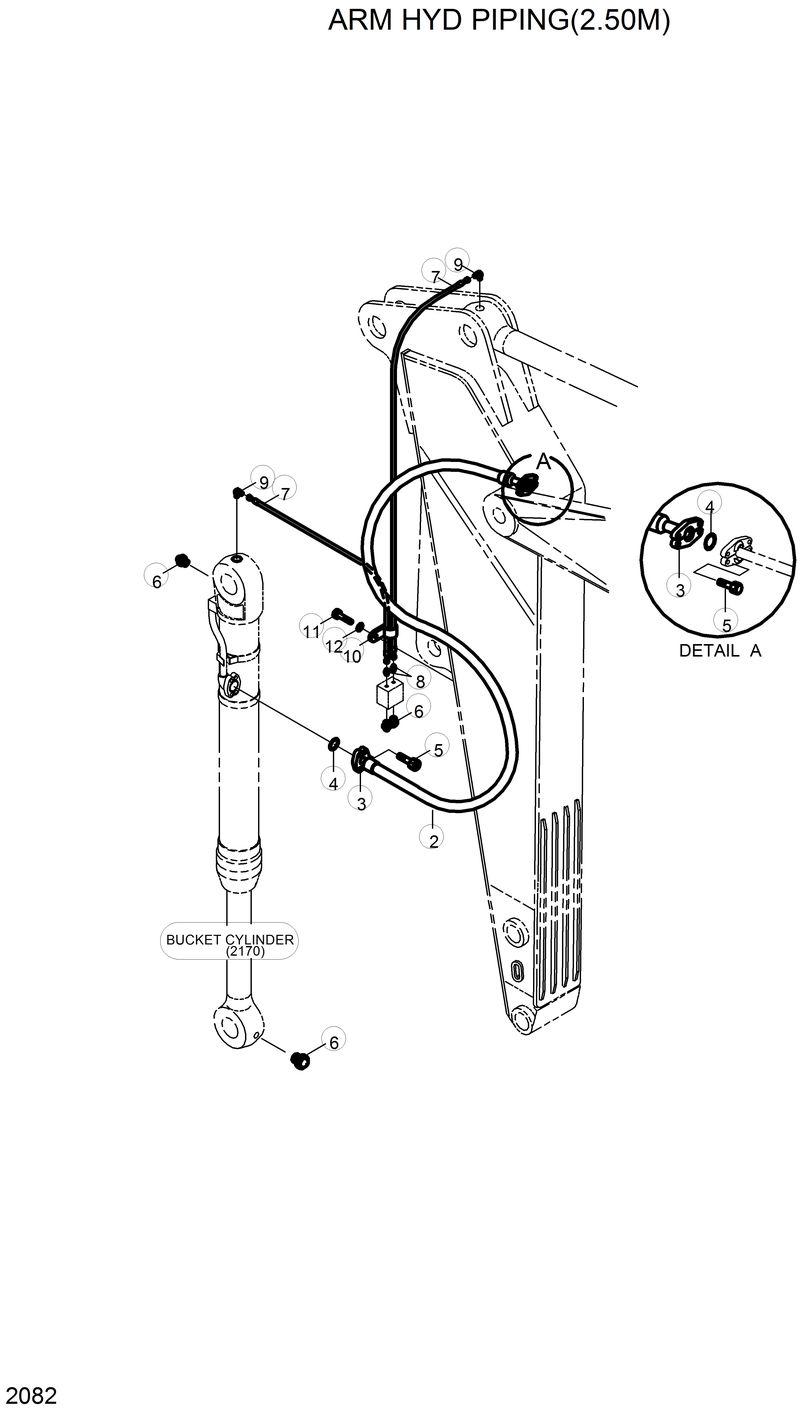 ARM HYD PIPING(2.50M)

9
7
A
9
7
6
11
12
10
8
6
5
4
3
2
4
3
5
DETAIL A
BUCKET CYLINDER
(2170)
6

2082