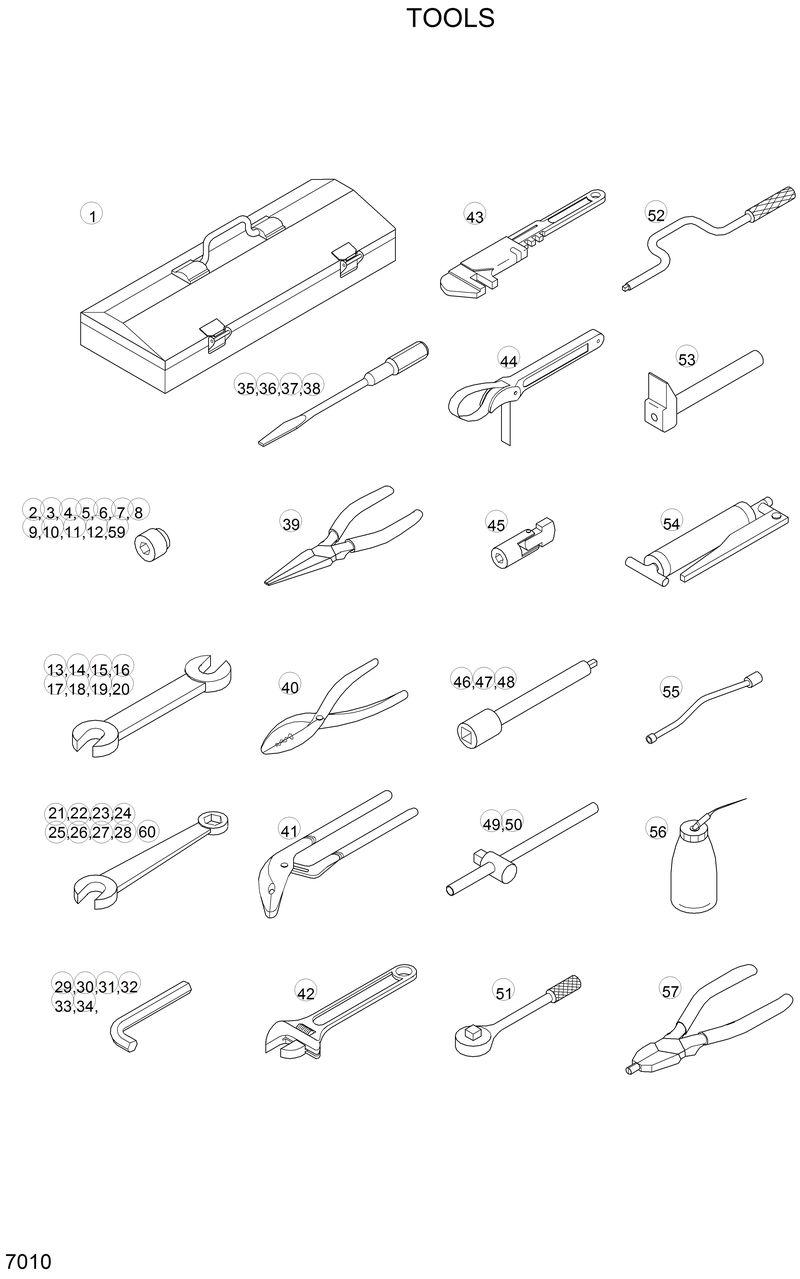 TOOLS

1

43

52

35,36,37,38

44

53

2, 3, 4, 5, 6, 7, 8
9,10,11,12,59

39

45

54

13,14,15,16
17,18,19,20

40

46,47,48

55

21,22,23,24
25,26,27,28 60

41

49,50

56

29,30,31,32
33,34,

42

51

57

7010