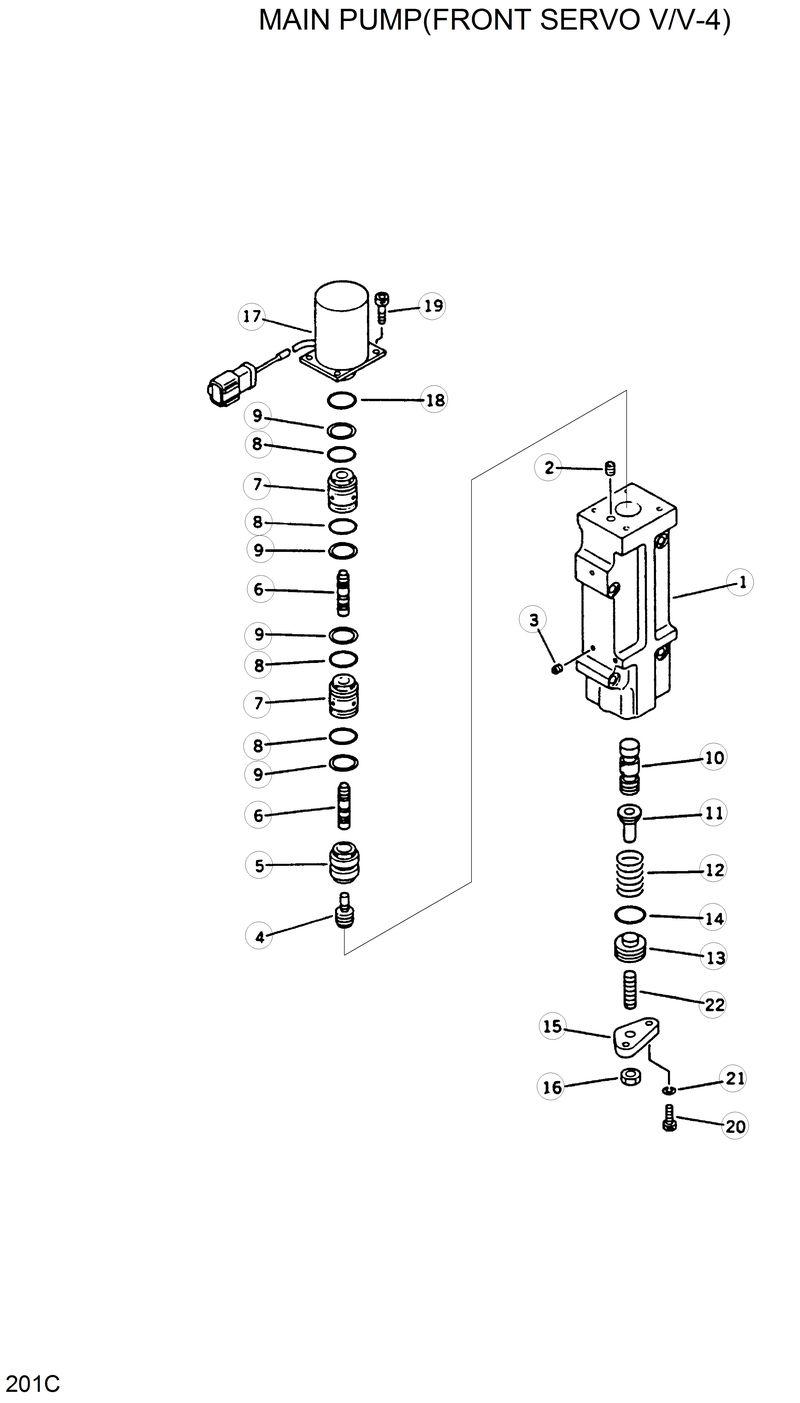 MAIN PUMP(FRONT SERVO V/V-4)

17
19
18
9
8
7
8
9
6
9
8
7
8
9
6
5
4
2
1
3
10
11
12
14
13
22
15
16
21
20

201C