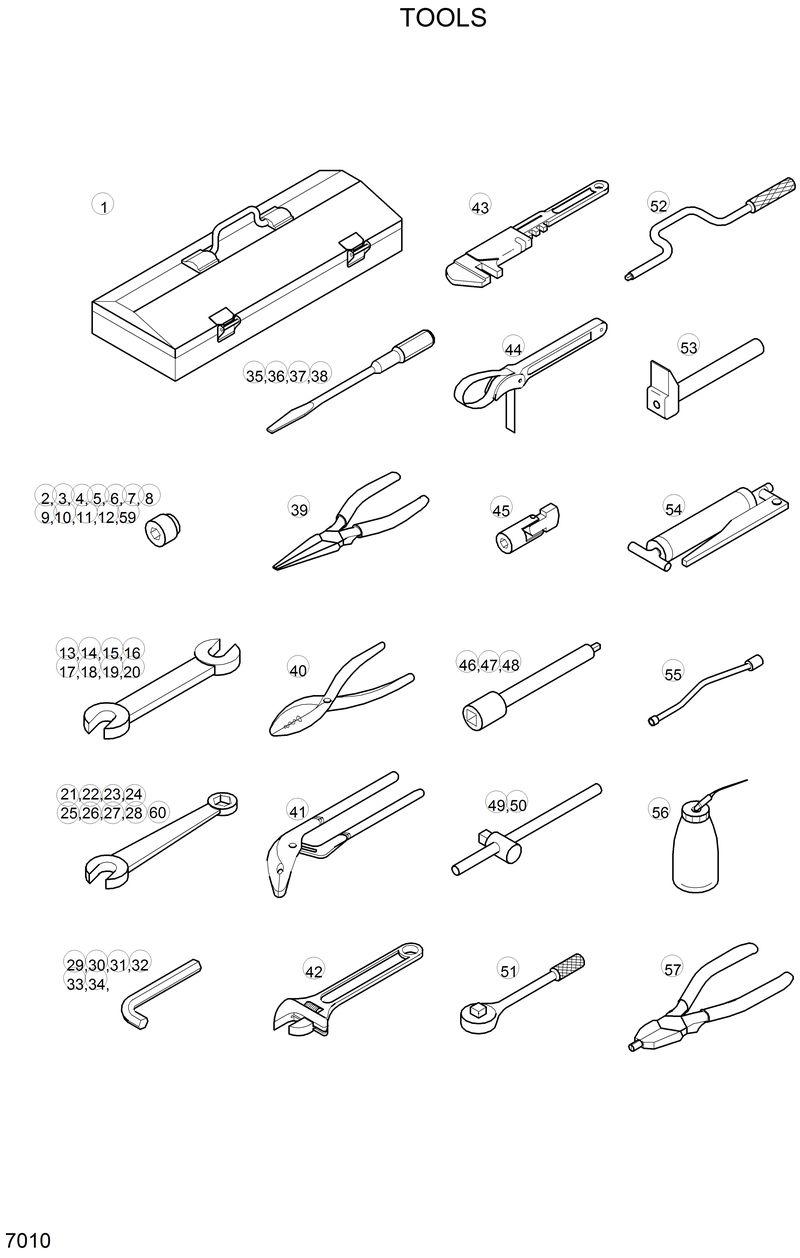 TOOLS

1

43

52

35,36,37,38

44

53

2, 3, 4, 5, 6, 7, 8
9,10,11,12,59

39

45

54

13,14,15,16
17,18,19,20

40

46,47,48

55

21,22,23,24
25,26,27,28 60

41

49,50

56

29,30,31,32
33,34,

42

51

57

7010