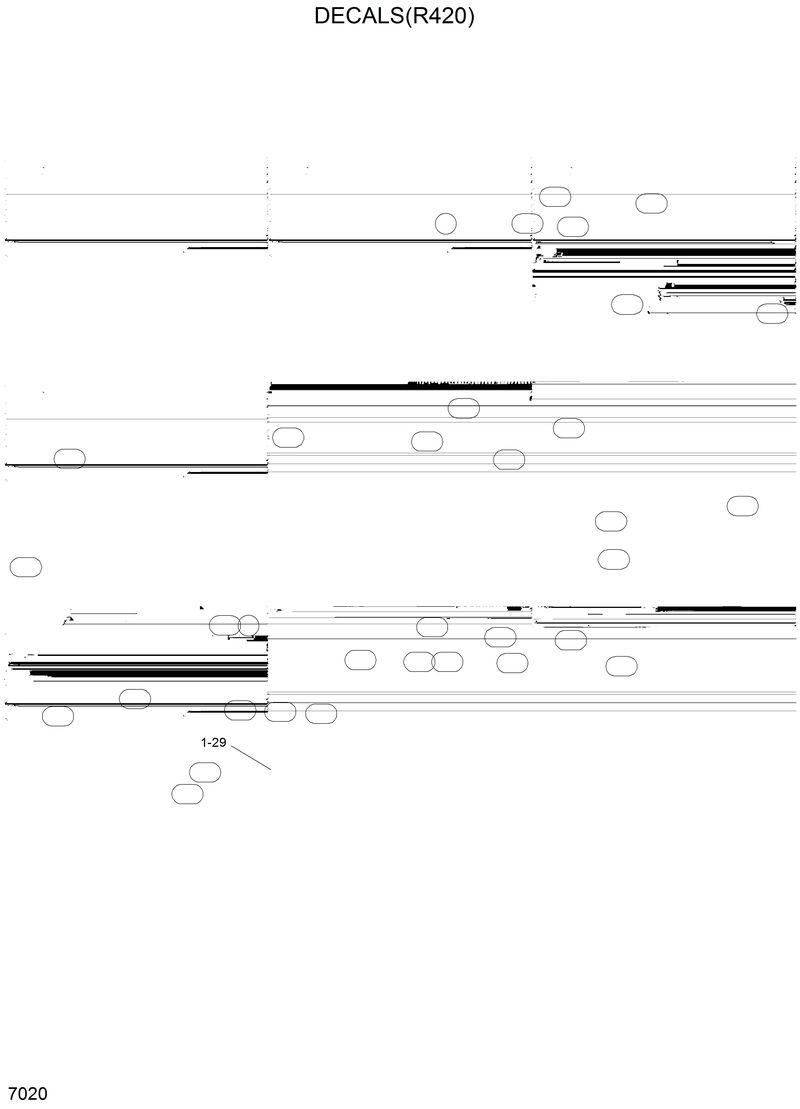 DECALS(R420)

1-29

7020