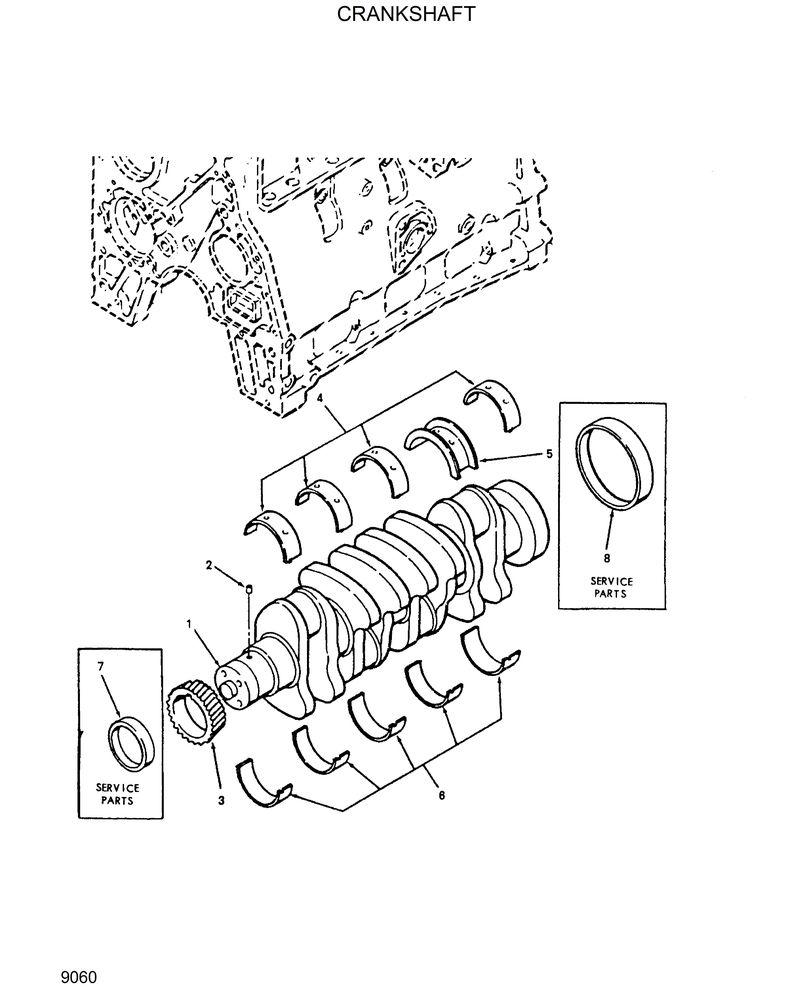 CRANKSHAFT

4

5

8

SERVICE PARTS

2

1

7

SERVICE PARTS

3

6

9060