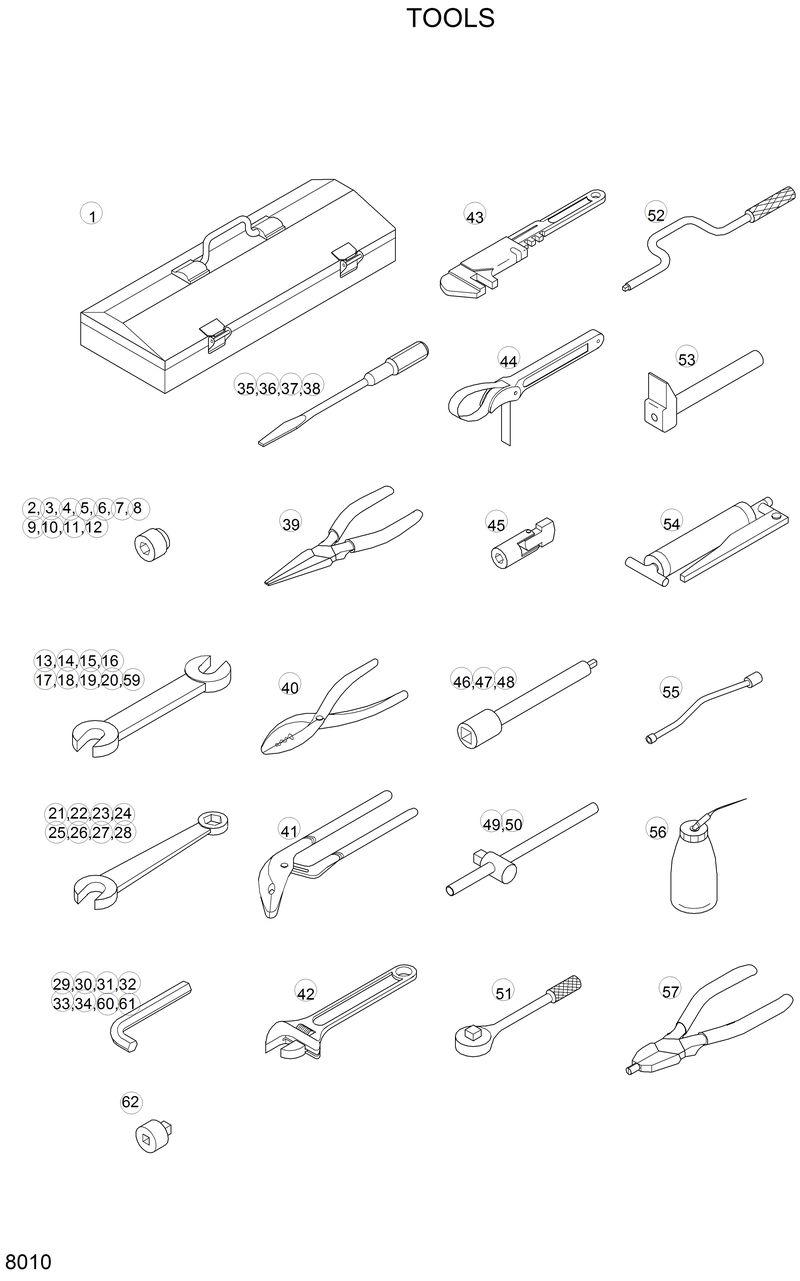 TOOLS

1

43

52

35,36,37,38

44

53

2, 3, 4, 5, 6, 7, 8
9,10,11,12

39

45

54

13,14,15,16
17,18,19,20,59

40

46,47,48

55

21,22,23,24
25,26,27,28

41

49,50

56

29,30,31,32
33,34,60,61

42

51

57

62

8010