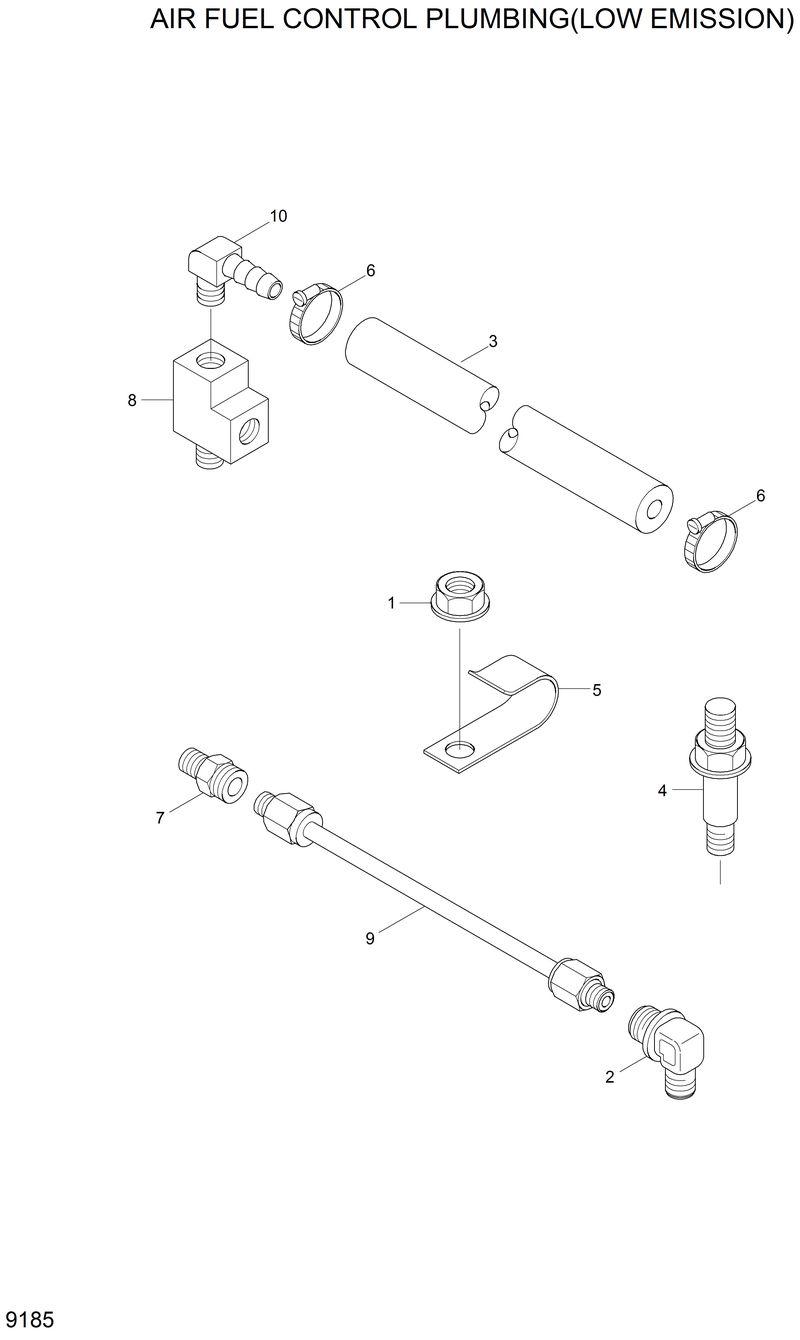 AIR FUEL CONTROL PLUMBING(LOW EMISSION)

10
6
3
8
6
1
5
4
7
9
2

9185