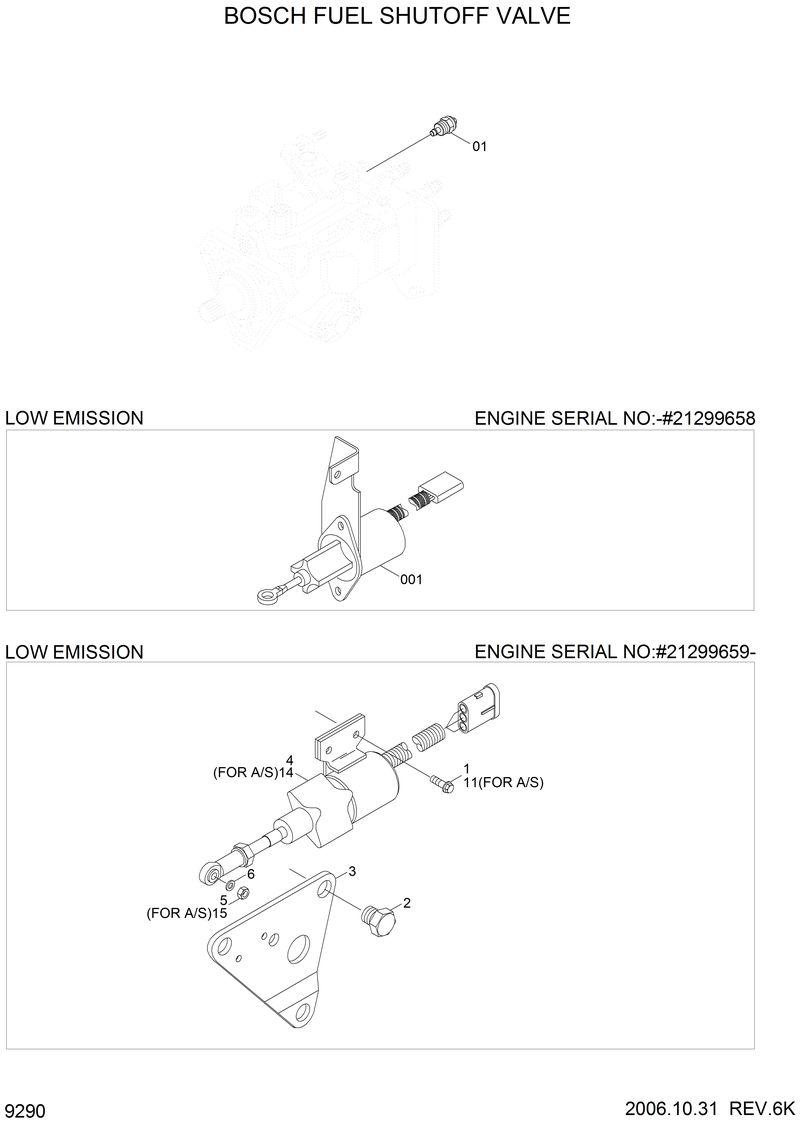 BOSCH FUEL SHUTOFF VALVE

01

LOW EMISSION

ENGINE SERIAL NO:-#21299658

001

LOW EMISSION

ENGINE SERIAL NO:#21299659-

4
(FOR A/S)14

1
11(FOR A/S)

6
5
(FOR A/S)15

3

2

9290

2006.10.31 REV.6K