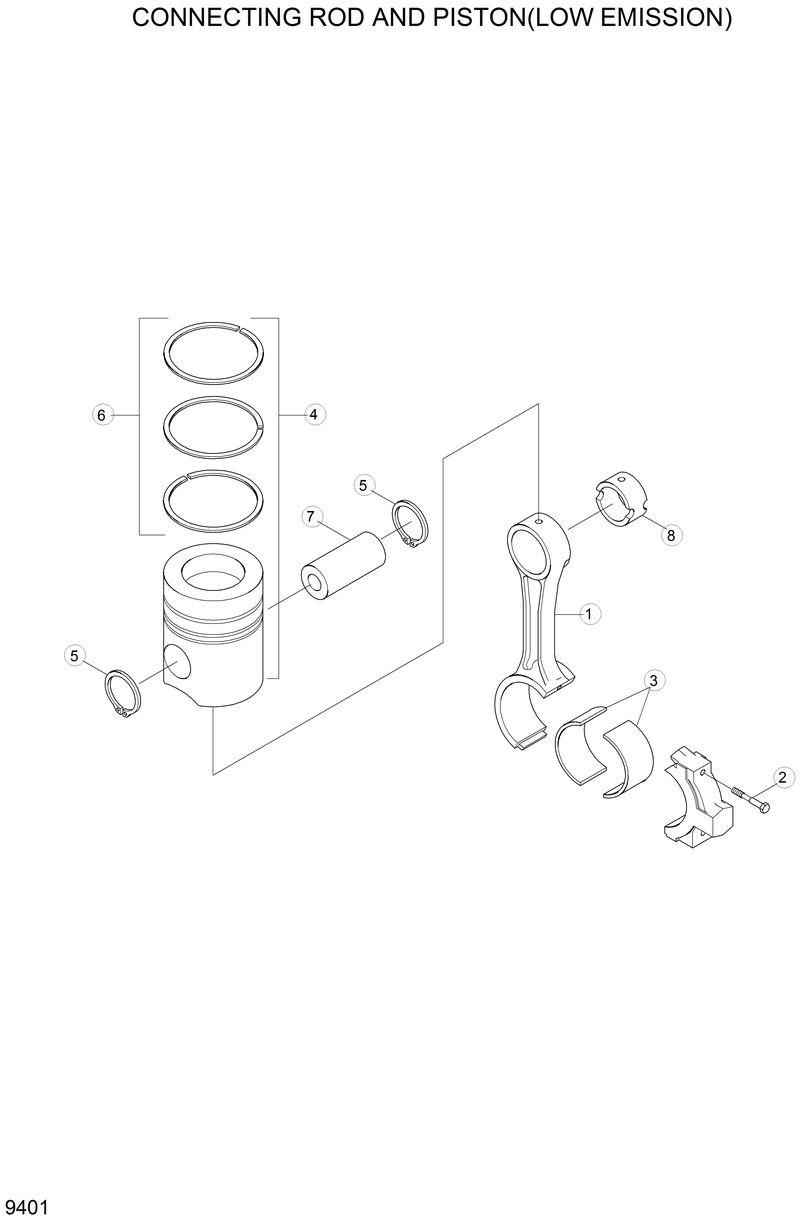 CONNECTING ROD AND PISTON(LOW EMISSION)

6
4
5
7
8
1
5
3
2

9401