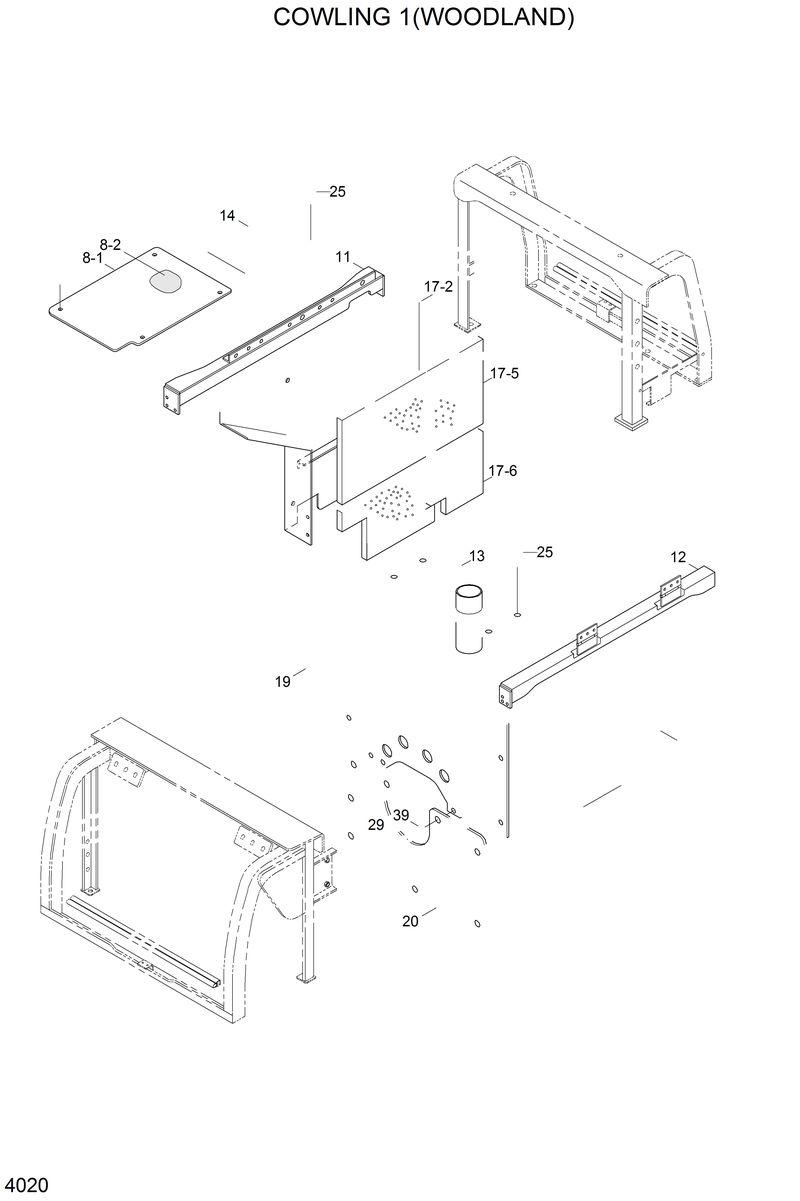 COWLING 1(WOODLAND)

25
14
8-2
8-1
11
17-2
17-5
17-6
13
25
12
19
29
39
20

4020