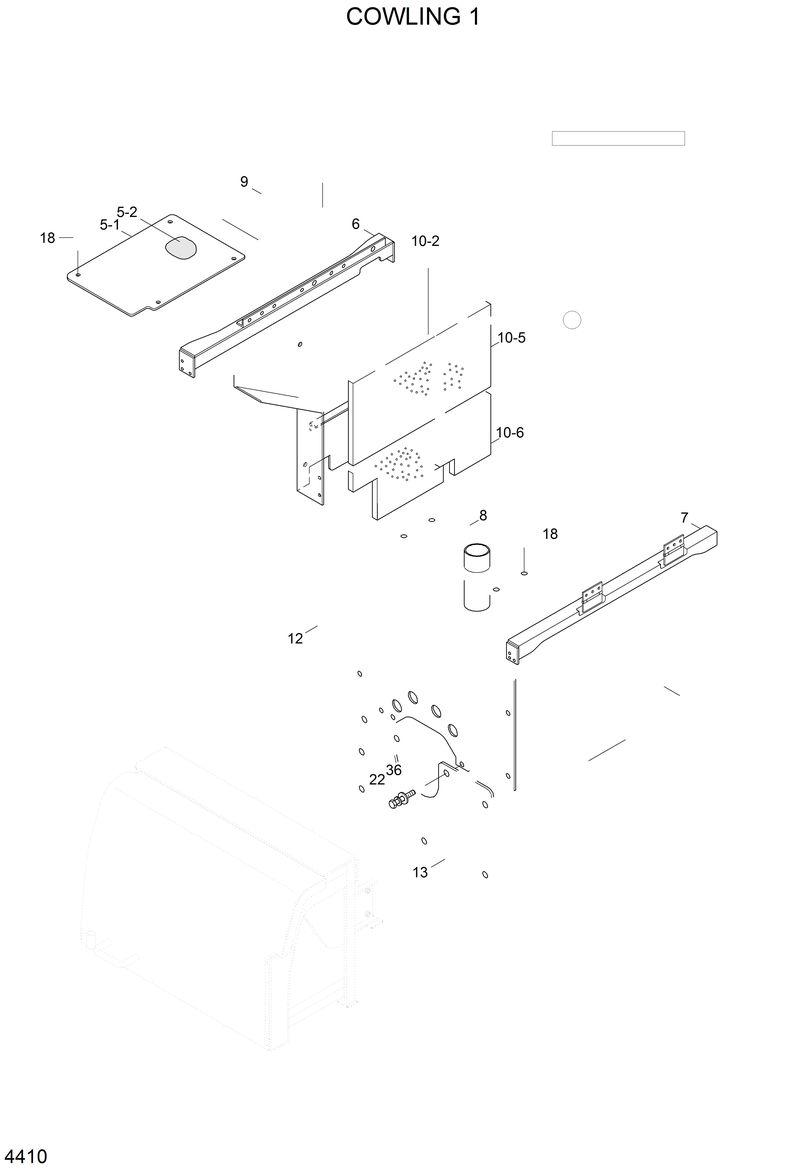 COWLING 1

9
5-2
5-1
18
6
10-2
10-5
10-6
8
18
7
12
22
36
13

4410