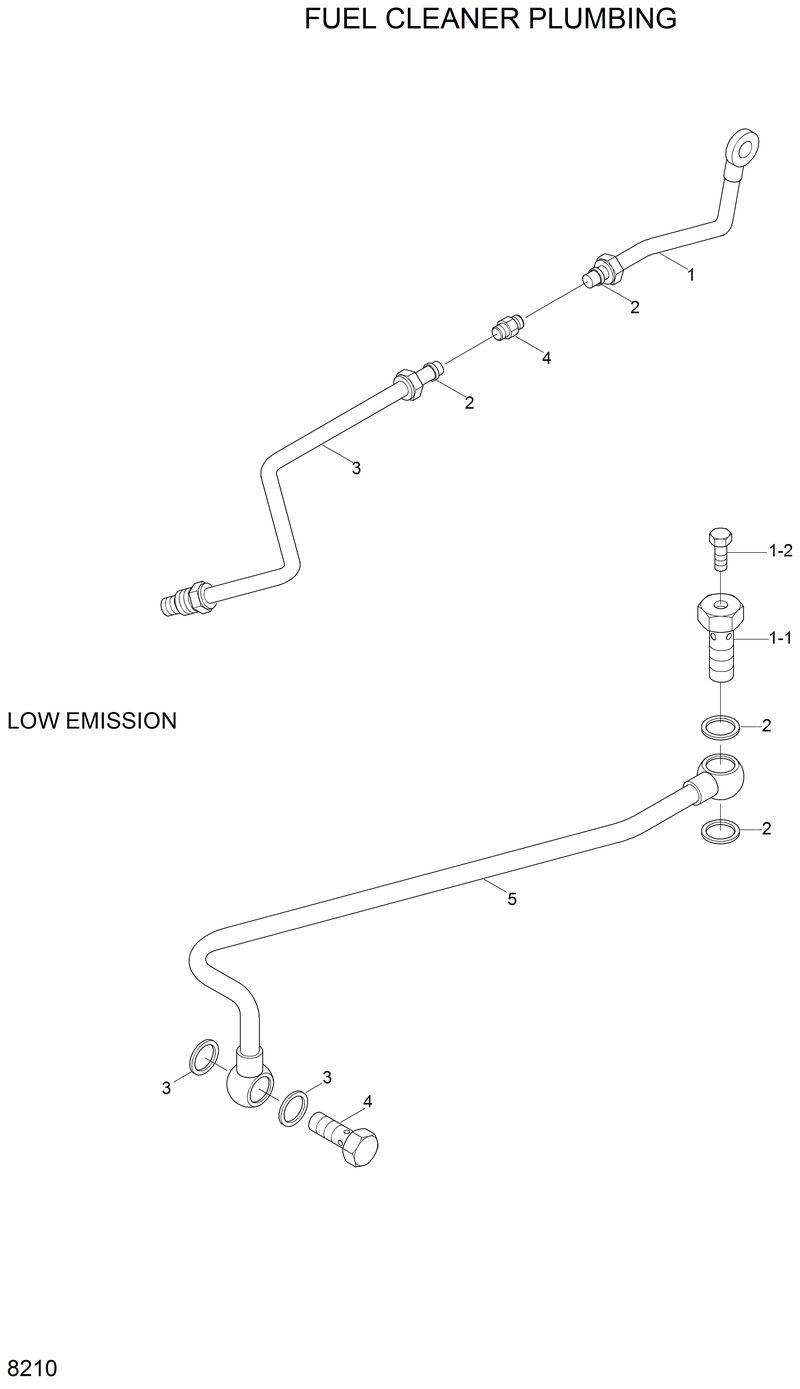 FUEL CLEANER PLUMBING

1

2

4

2

3

1-2

1-1

LOW EMISSION

2

2

5

3

3

4

8210