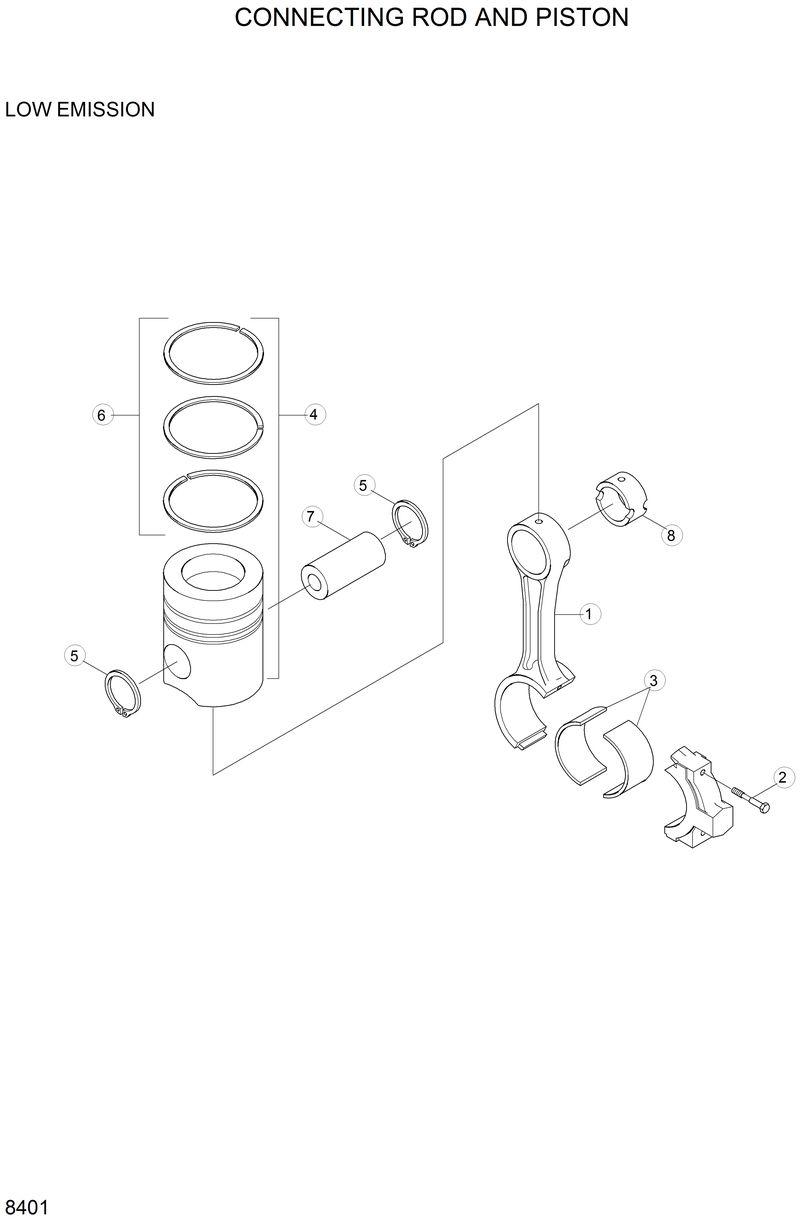 CONNECTING ROD AND PISTON

LOW EMISSION

6
4
5
7
8
1
5
3
2

8401