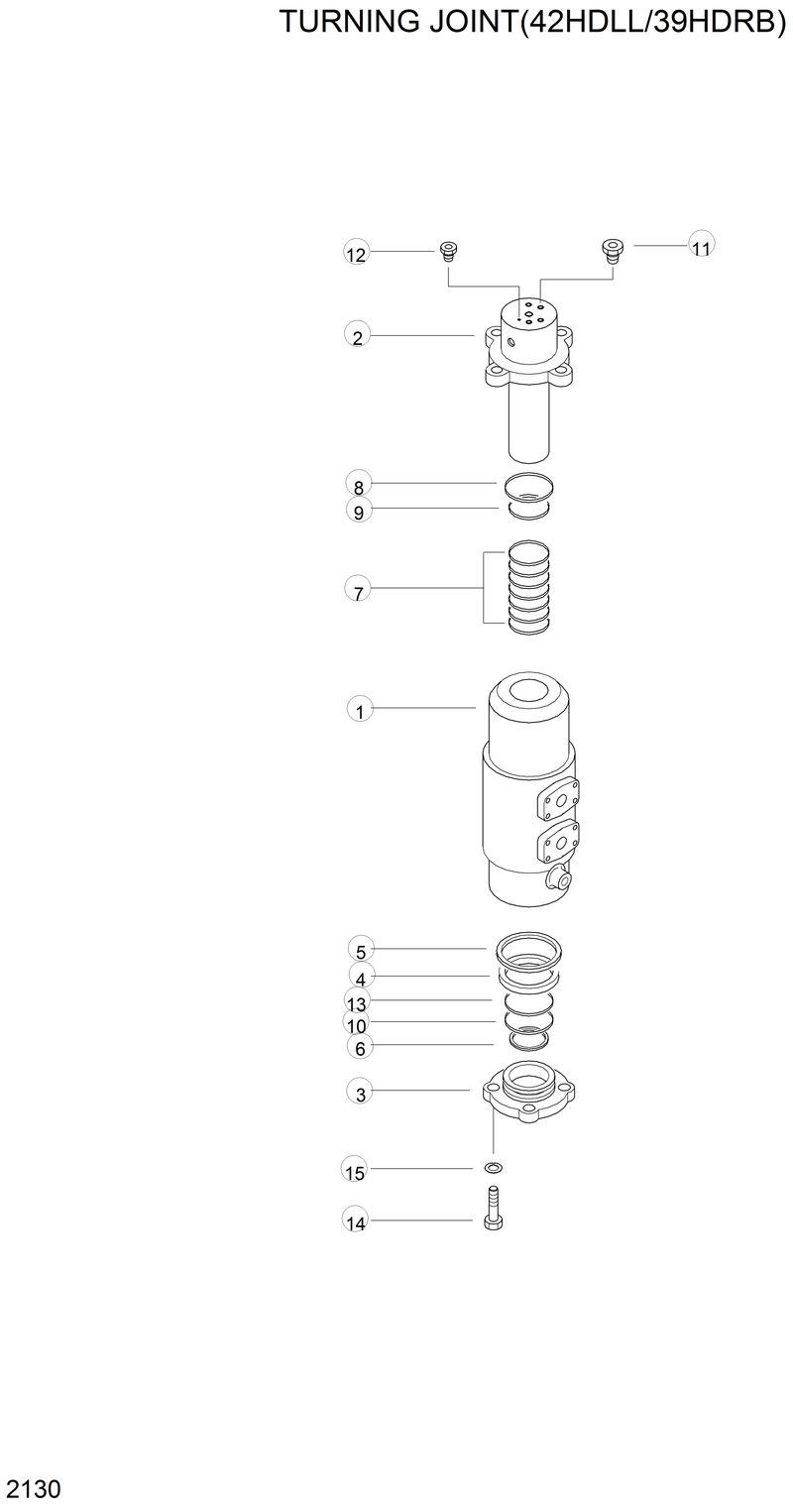 TURNING JOINT(42HDLL/39HDRB)

12
11
2
8
9
7
1
5
4
13
10
6
3
15
14

2130