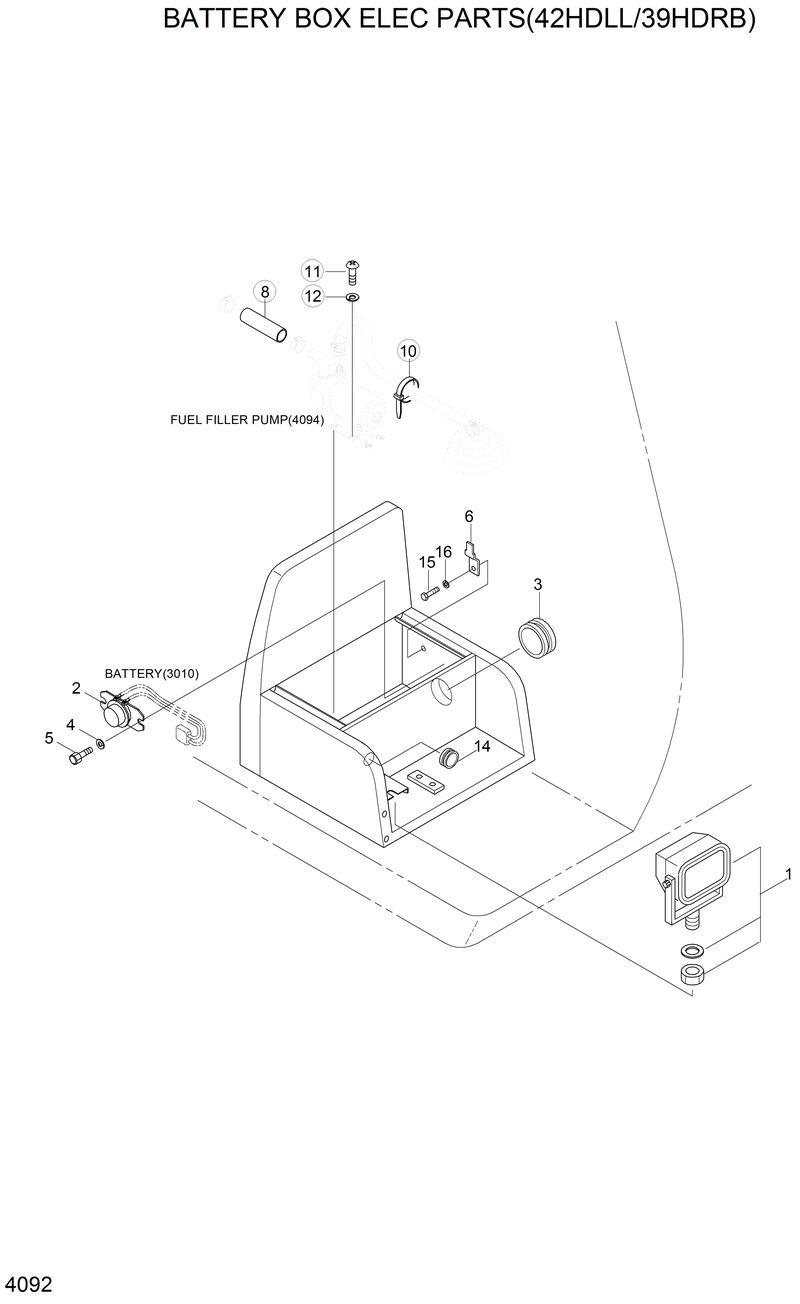 BATTERY BOX ELEC PARTS(42HDLL/39HDRB)

11
12
8
10
FUEL FILLER PUMP(4094)
6
15
16
3
BATTERY(3010)
2
4
5
14
1

4092