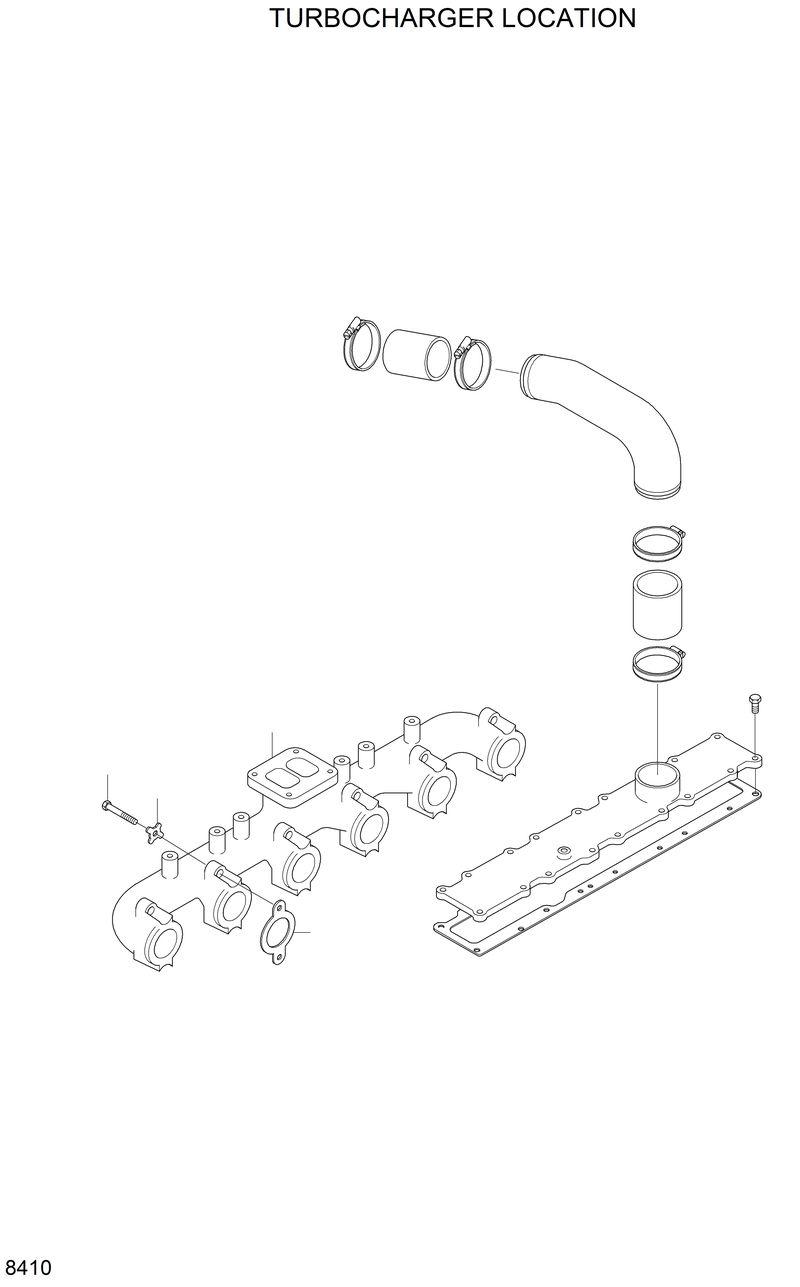 TURBOCHARGER LOCATION

8410