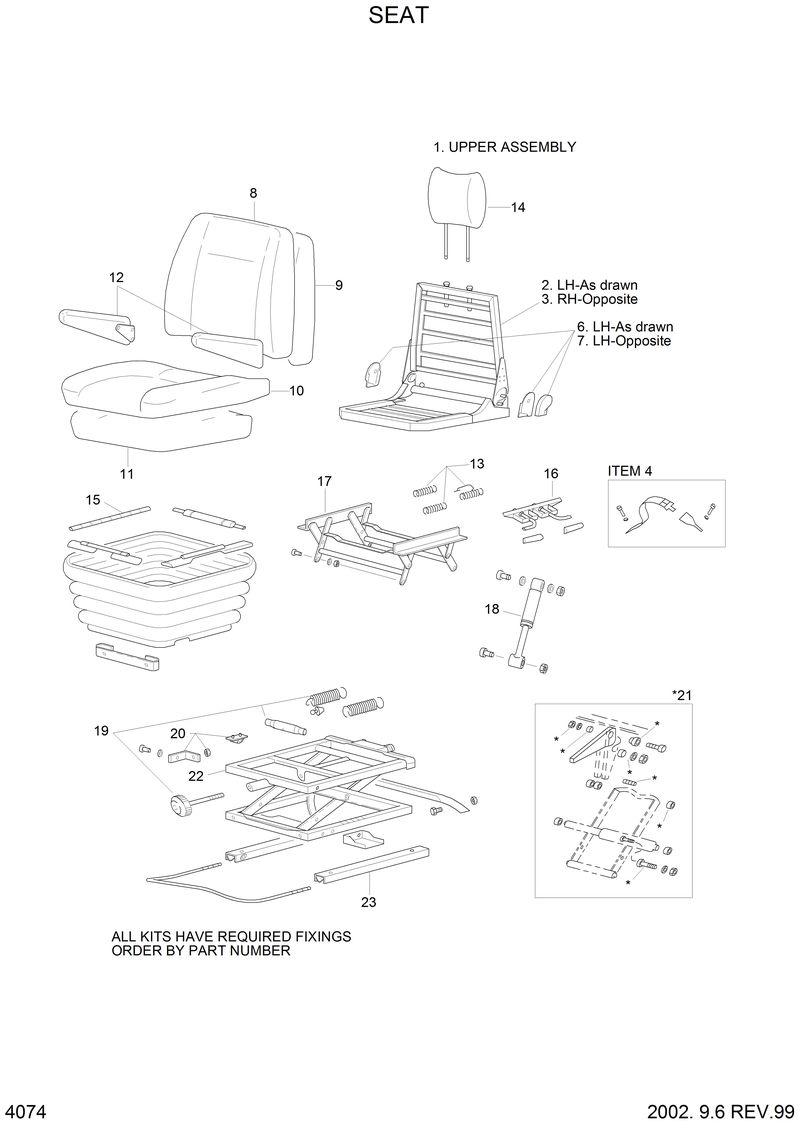 SEAT

1. UPPER ASSEMBLY

8

14

12

9

2. LH-As drawn
3. RH-Opposite

6. LH-As drawn
7. LH-Opposite

10

11

13

17

16

ITEM 4

15

18

*21

19

20

22

23

ALL KITS HAVE REQUIRED FIXINGS
ORDER BY PART NUMBER

4074

2002. 9.6 REV.99