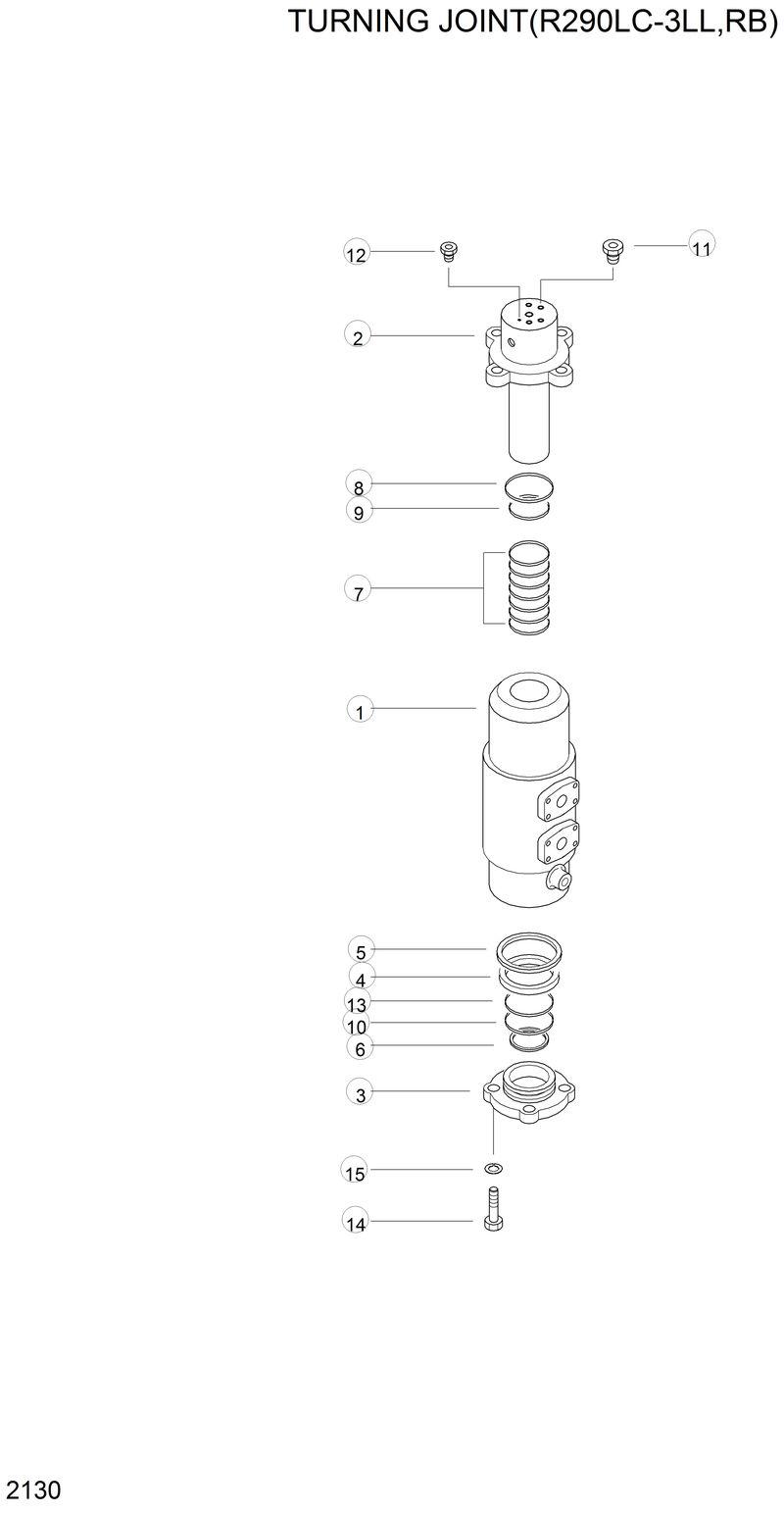 TURNING JOINT(R290LC-3LL,RB)

12
11
2
8
9
7
1
5
4
13
10
6
3
15
14

2130