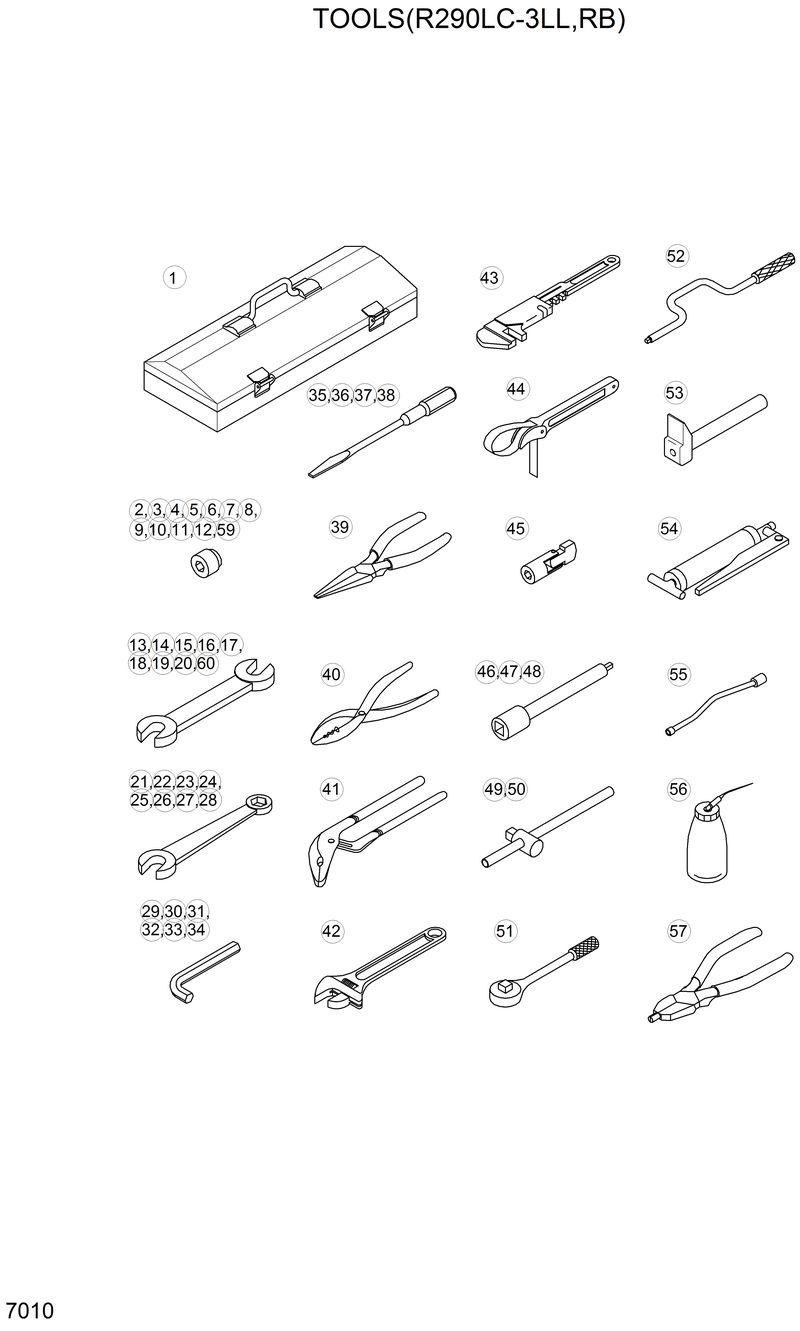 TOOLS(R290LC-3LL,RB)

1

43

52

35,36,37,38

44

53

2, 3, 4, 5, 6, 7, 8,
9,10,11,12,59

39

45

54

13,14,15,16,17,
18,19,20,60

40

46,47,48

55

21,22,23,24,
25,26,27,28

41

49,50

56

29,30,31,
32,33,34

42

51

57

7010